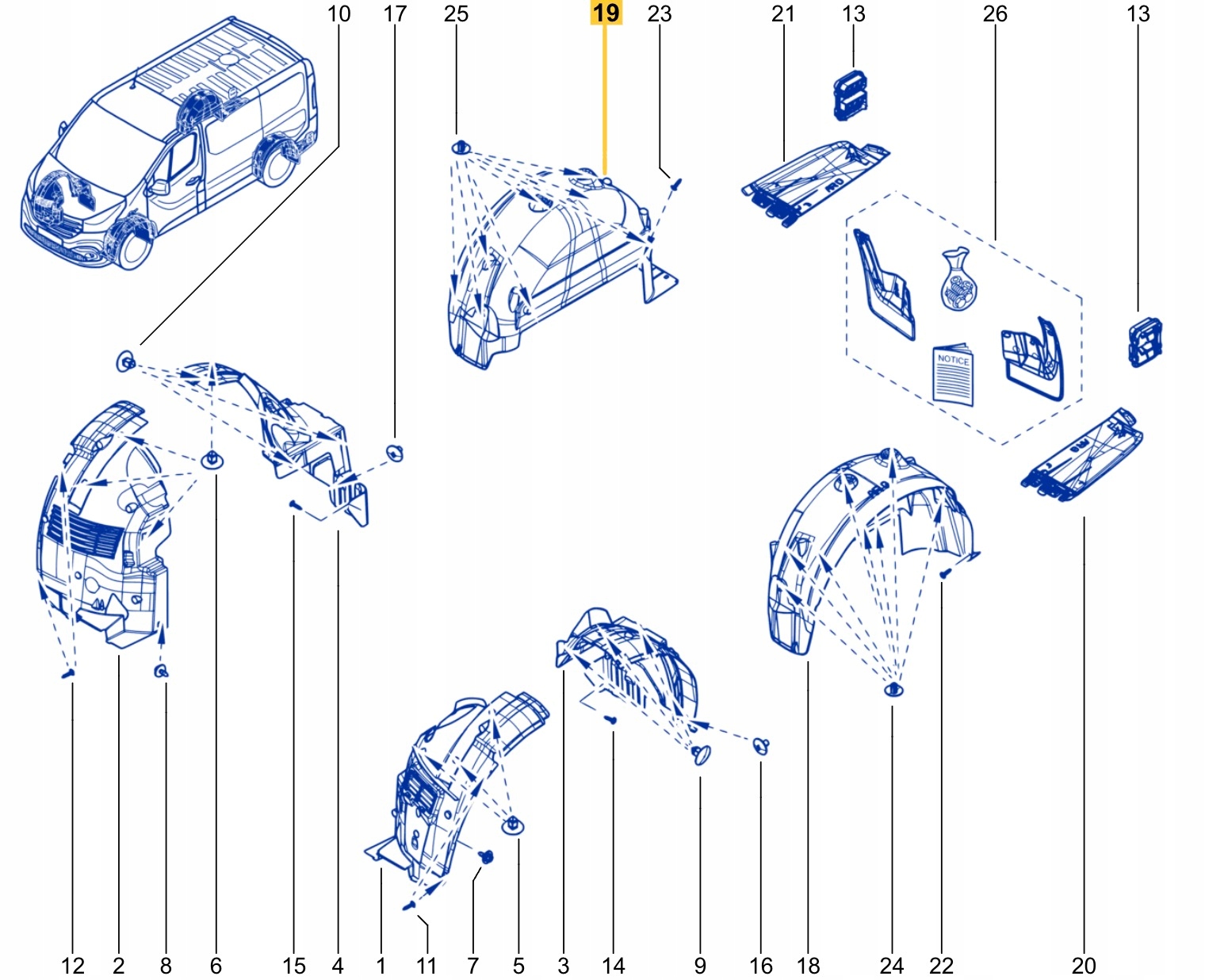 10 17 25 19 23 21 13 26 13

NOTICE

12 2 8 6 15 4 1 11 7 5 3 14 9 16 18 24 22 20