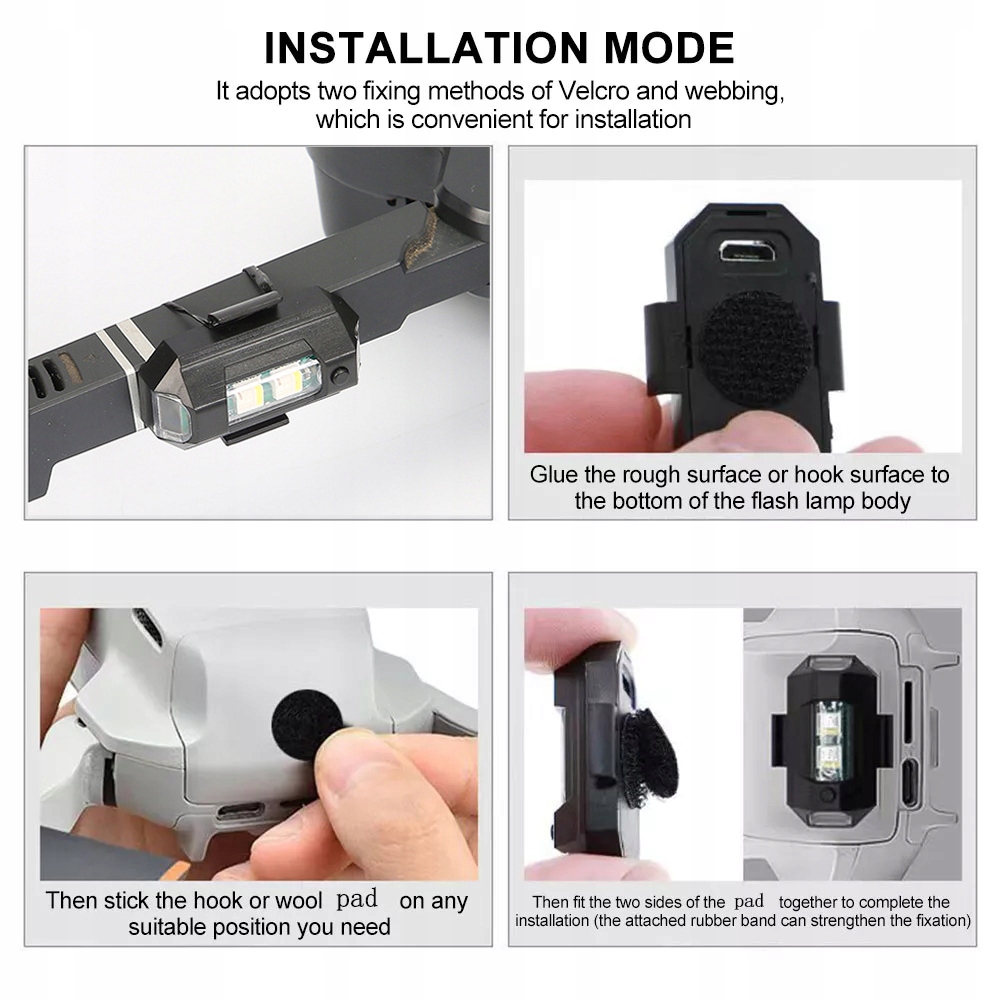 INSTALLATION MODE

It adopts two fixing methods of Velcro and webbing, which is convenient for installation

Glue the rough surface or hook surface to the bottom of the flash lamp body

Then stick the hook or wool pad on any suitable position you need

Then fit the two sides of the pad together to complete the installation (the attached rubber band can strengthen the fixation)