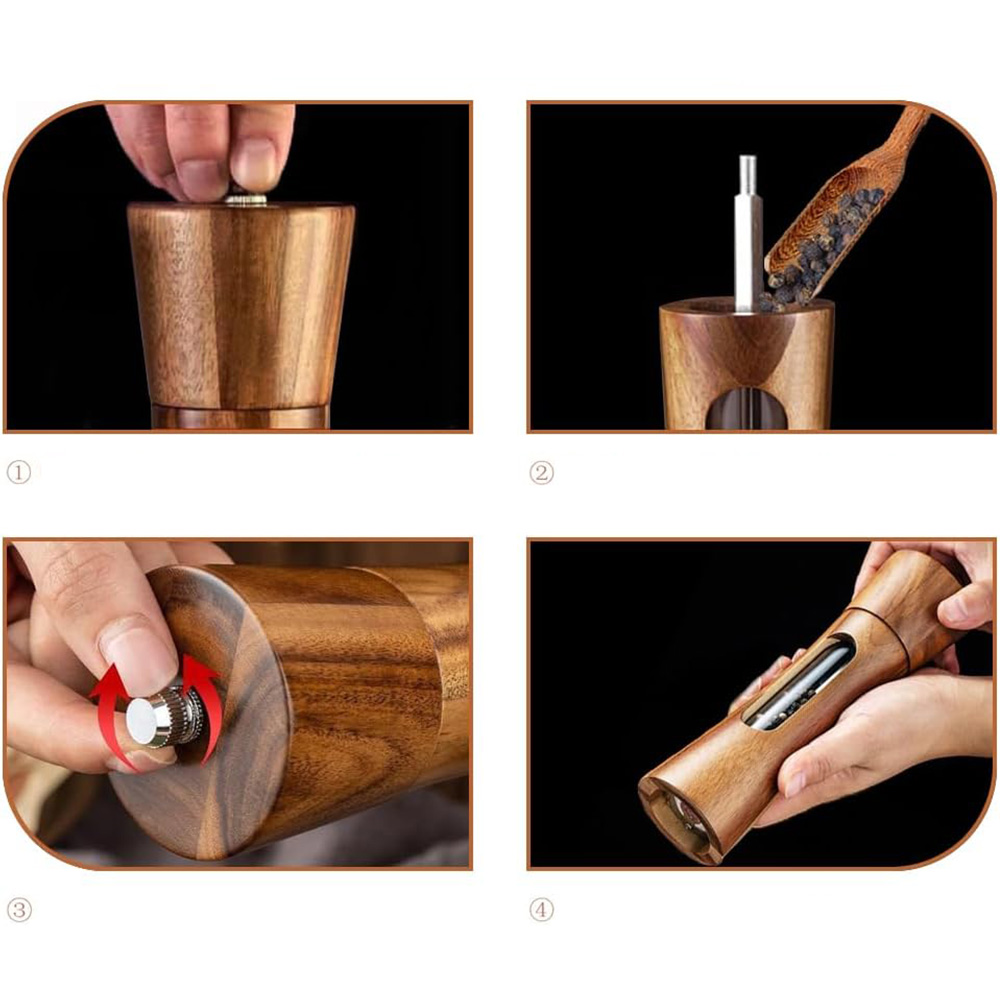 ①

②

③

④