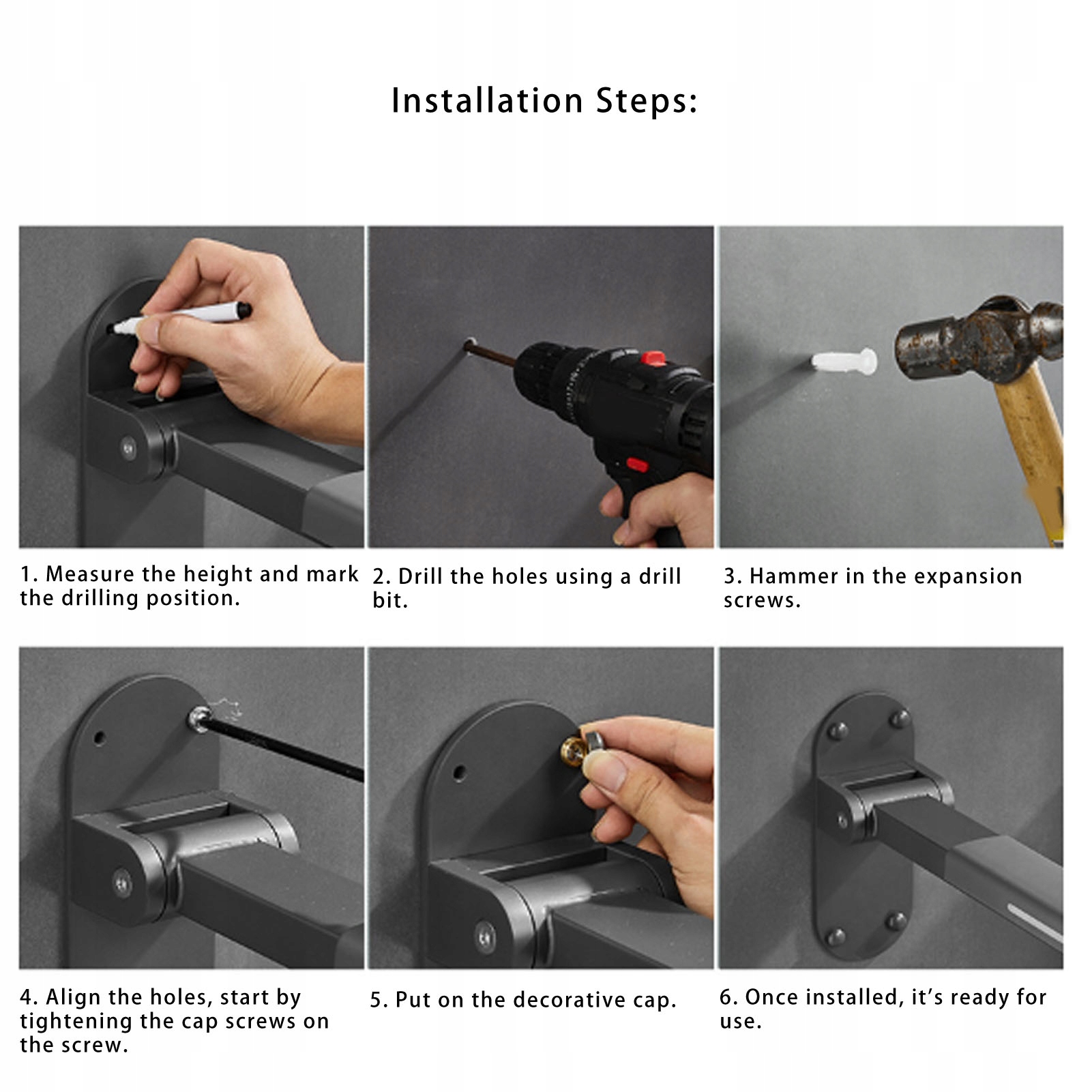 Installation Steps:

1. Measure the height and mark the drilling position.

2. Drill the holes using a drill bit.

3. Hammer in the expansion screws.

4. Align the holes, start by tightening the cap screws on the screw.

5. Put on the decorative cap.

6. Once installed, it's ready for use.