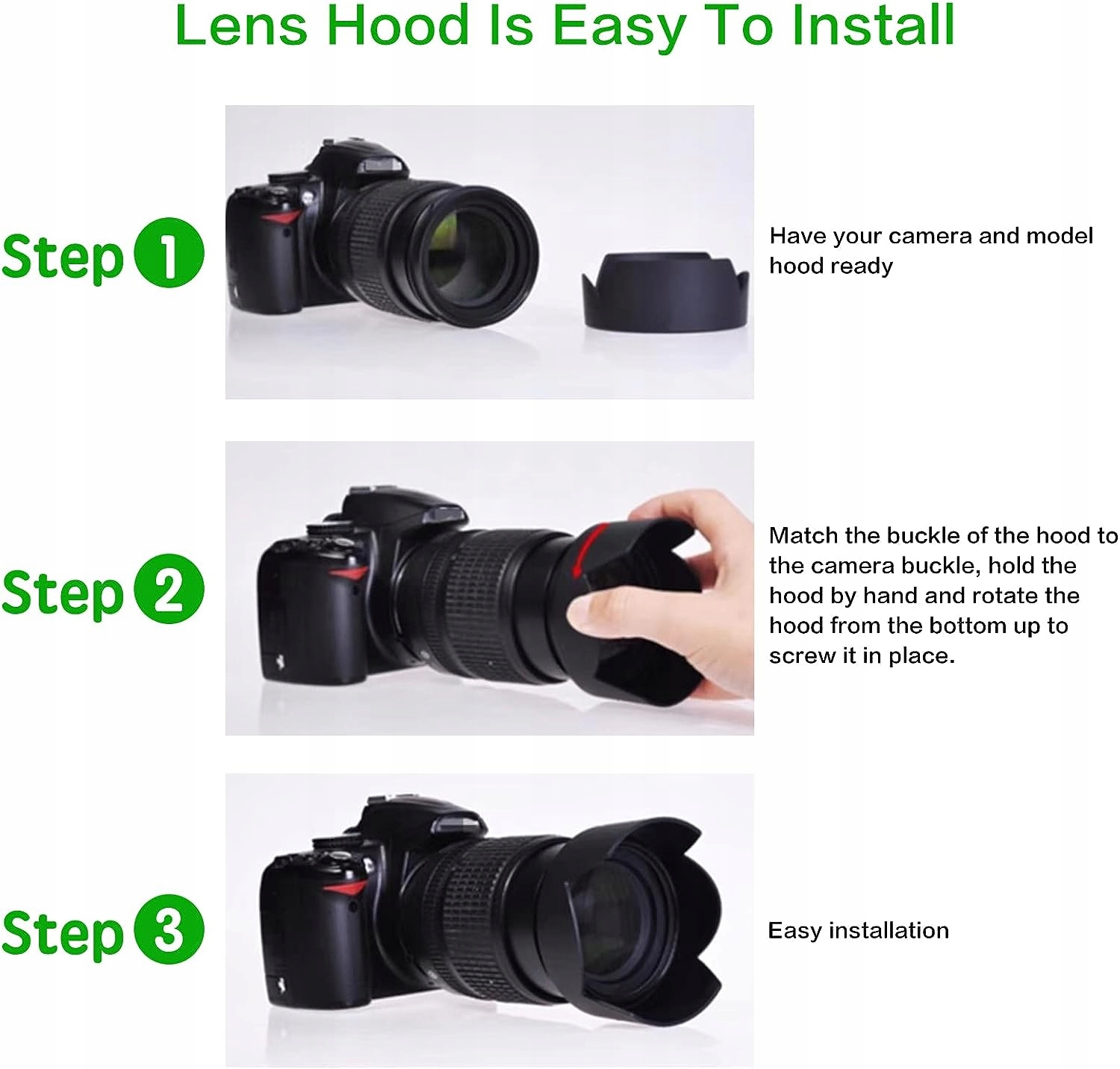 Lens Hood Is Easy To Install

Step 1

Have your camera and model hood ready

Step 2

Match the buckle of the hood to the camera buckle, hold the hood by hand and rotate the hood from the bottom up to screw it in place.

Step 3

Easy installation