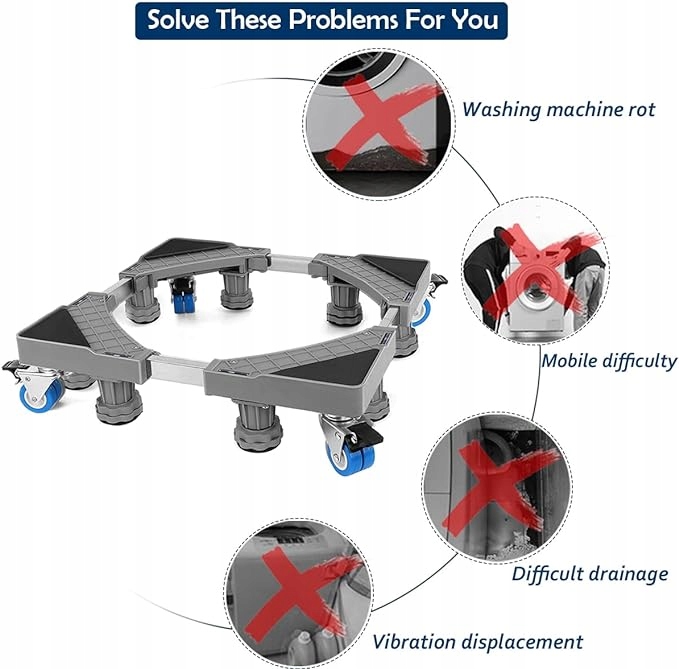 Solve These Problems For You

Washing machine rot

Mobile difficulty

Difficult drainage

Vibration displacement