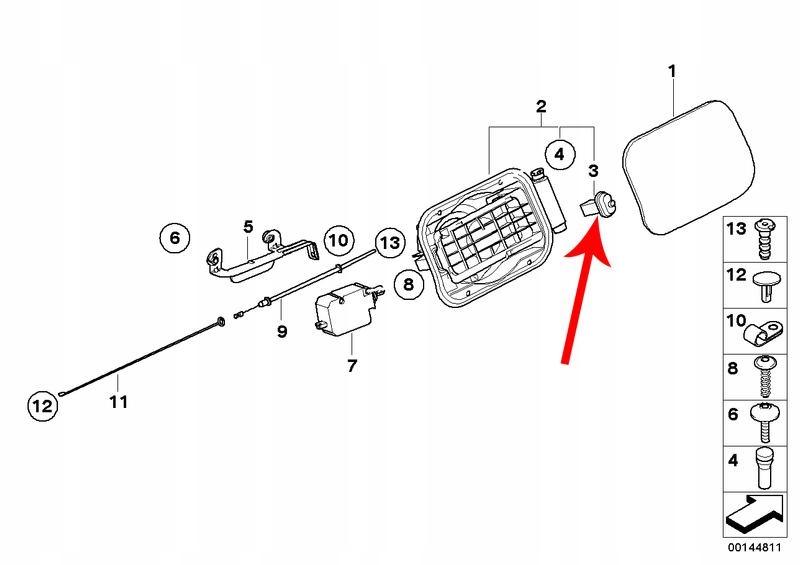 1
2
4
3
6
5
10
13
8
9
7
11
12
13
12
10
8
6
4
00144811