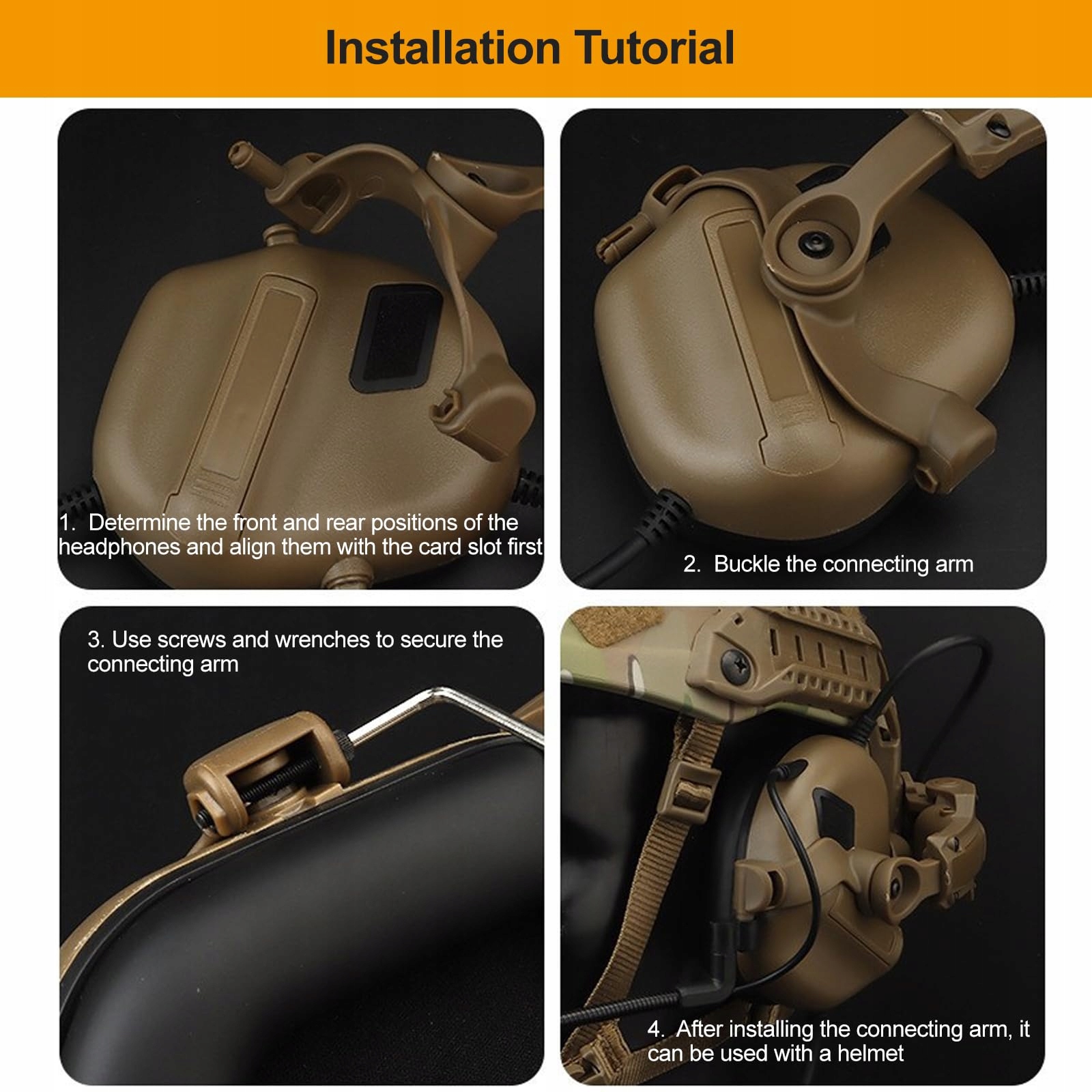 Installation Tutorial

1. Determine the front and rear positions of the headphones and align them with the card slot first

2. Buckle the connecting arm

3. Use screws and wrenches to secure the connecting arm

4. After installing the connecting arm, it can be used with a helmet