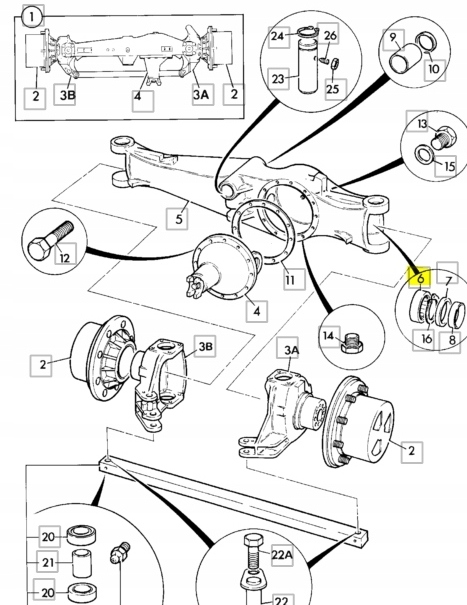 1
2
3B
4
3A
2
24
26
23
25
9
10
13
15
5
12
11
4
6
7
16
8
14
2
3B
3A
2
20
21
20
22A
22