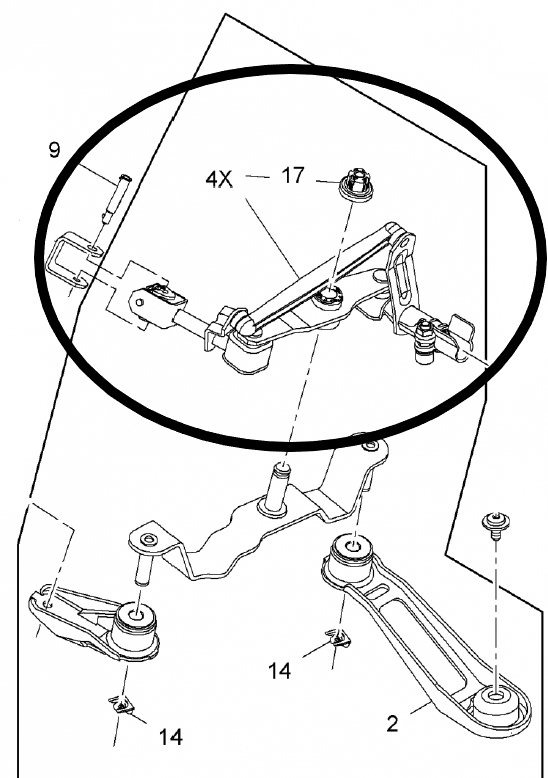 9

4X — 17

14

14

2