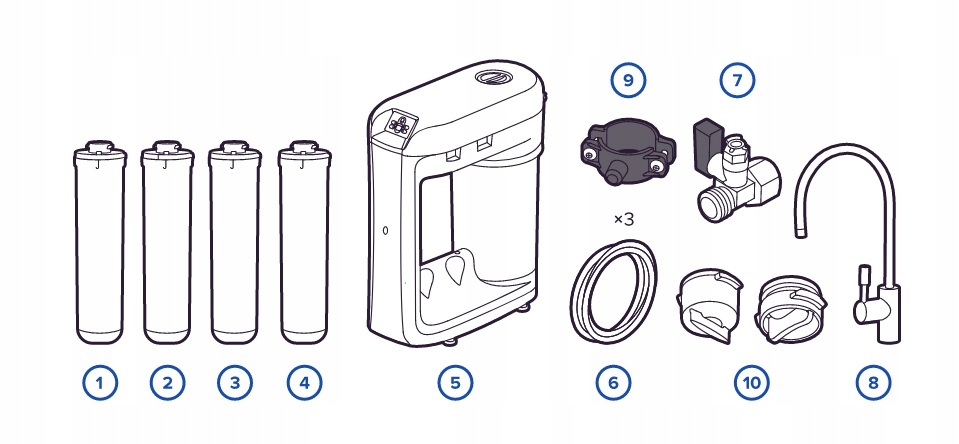 9
7
×3
1
2
3
4
5
6
10
8