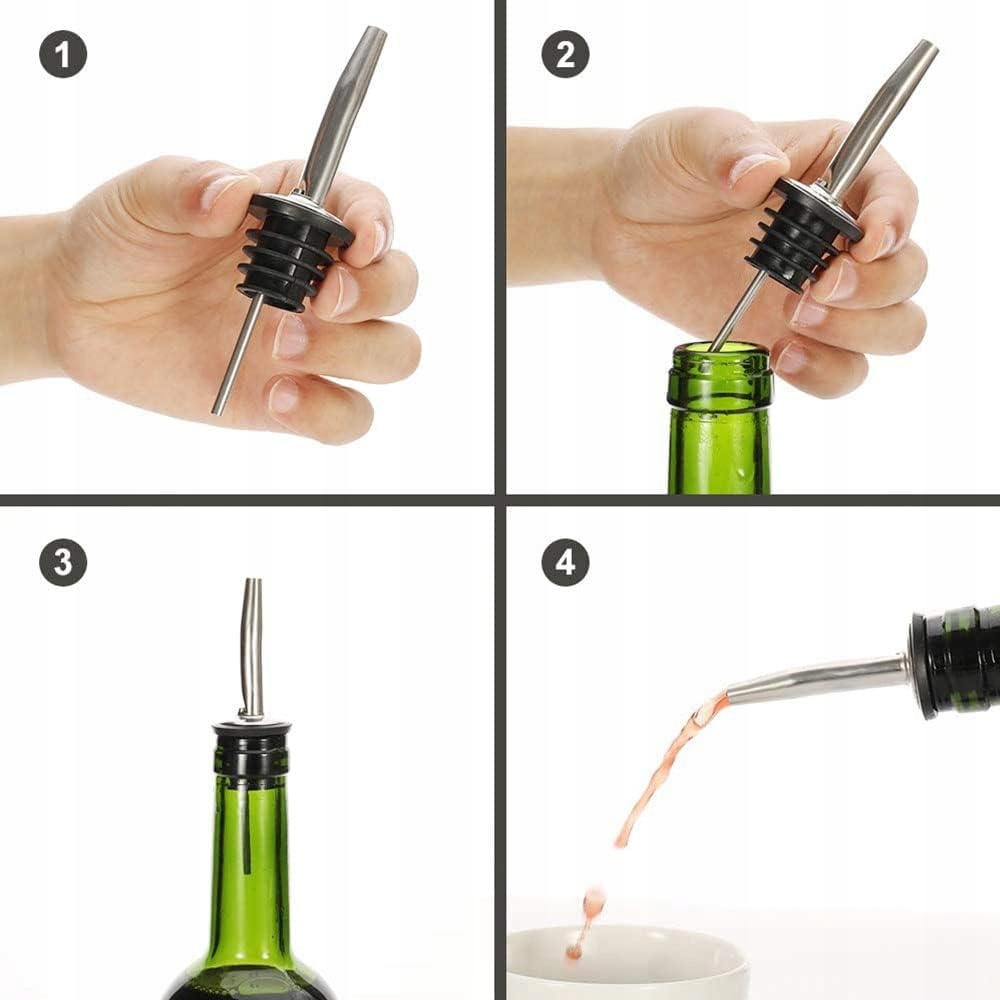 1

2

3

4