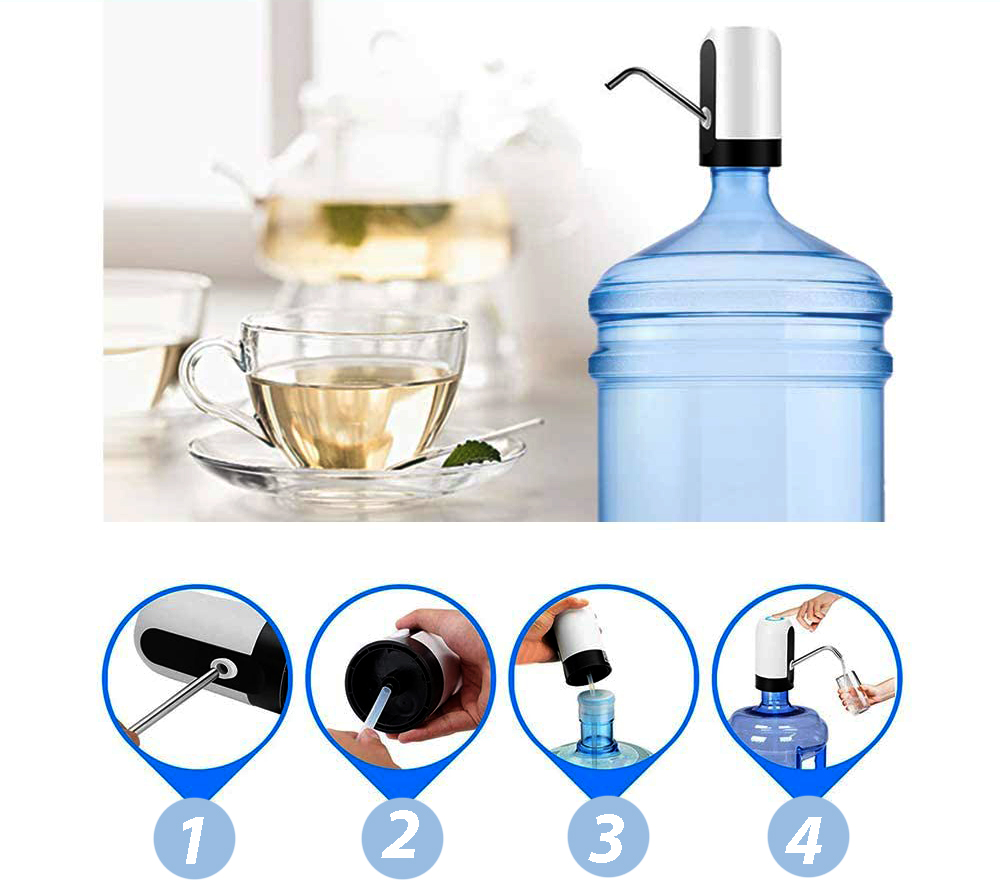 1
2
3
4