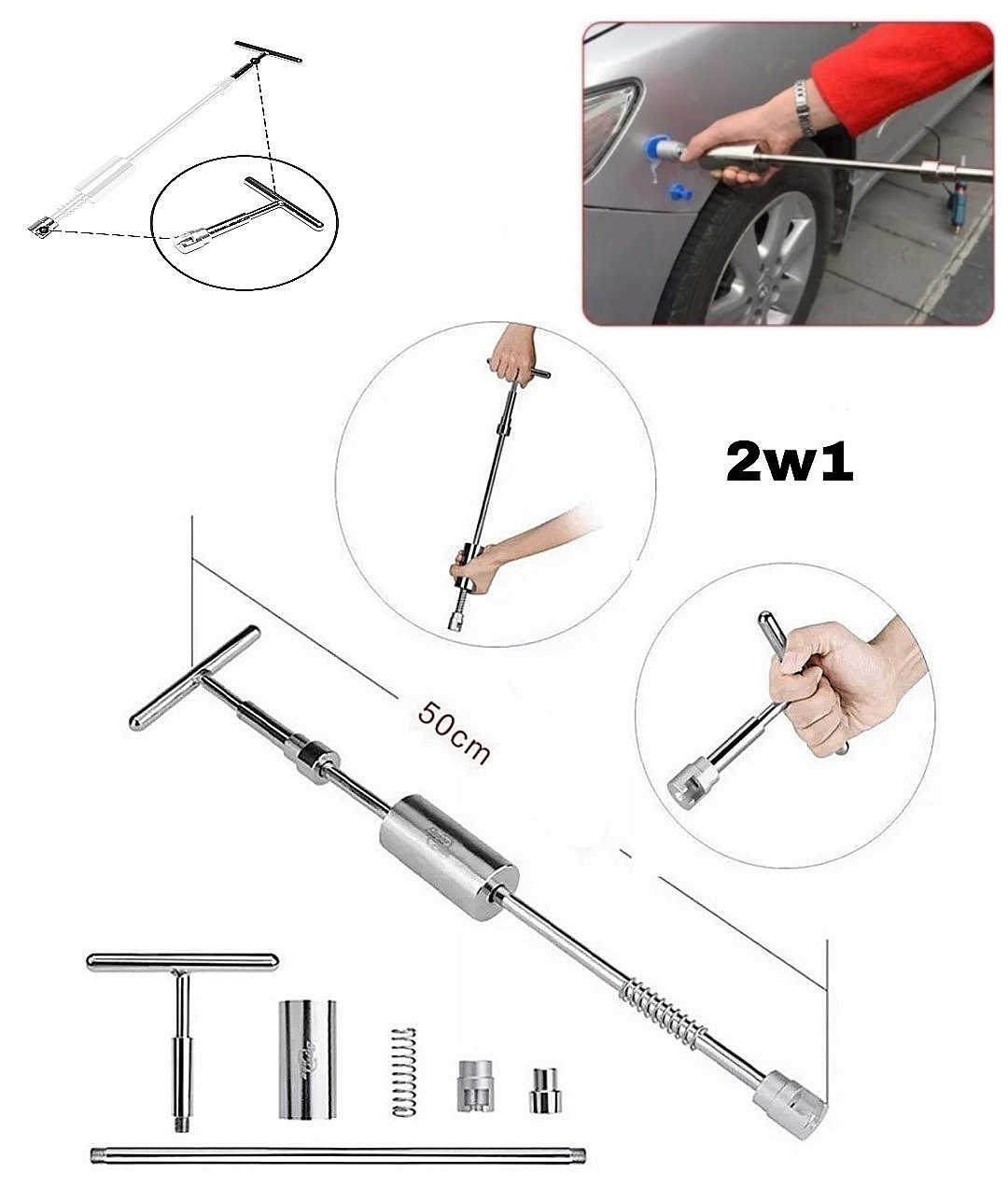 2w1

50cm