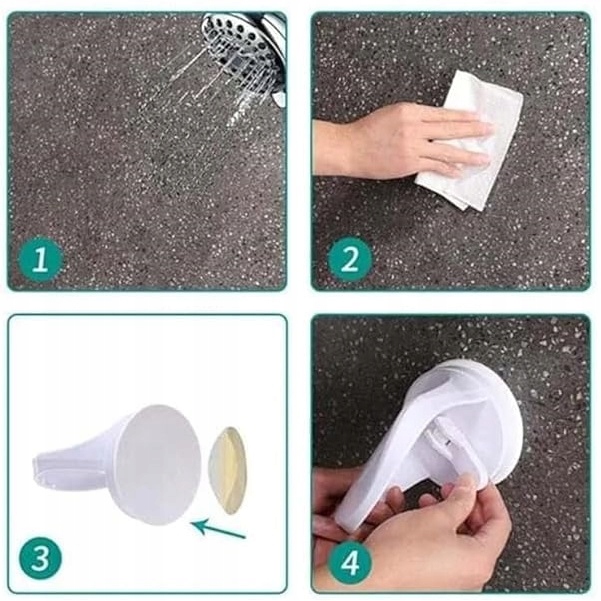 1

2

3

4