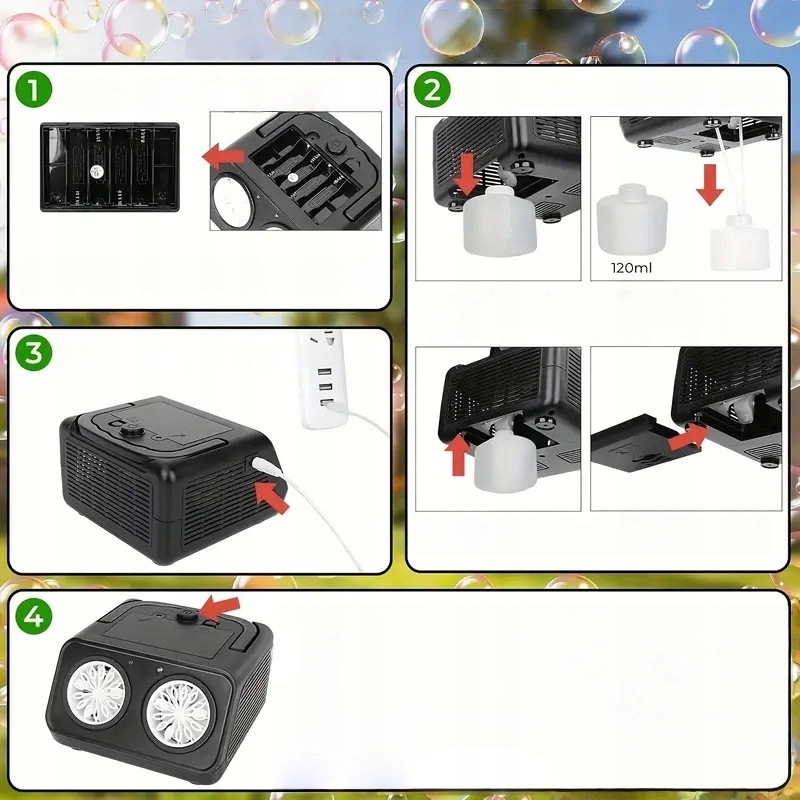 1

2

120ml

3

4