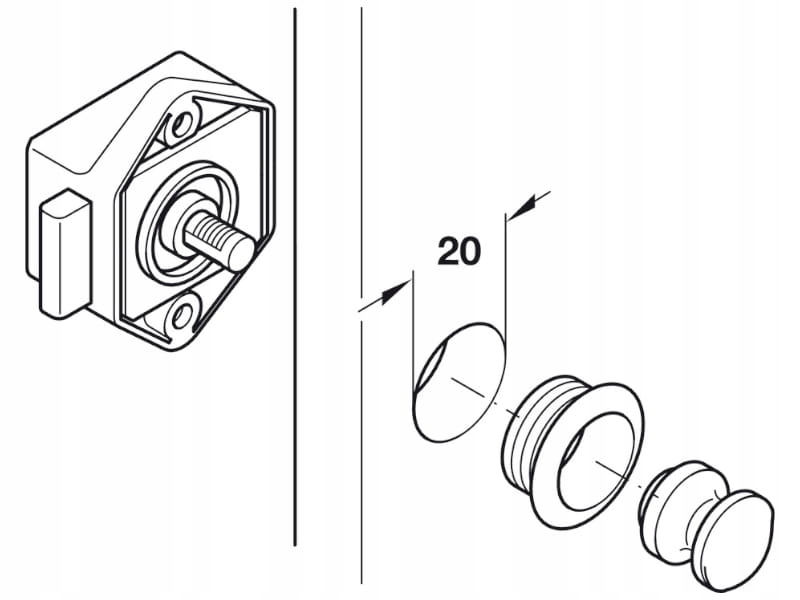 20