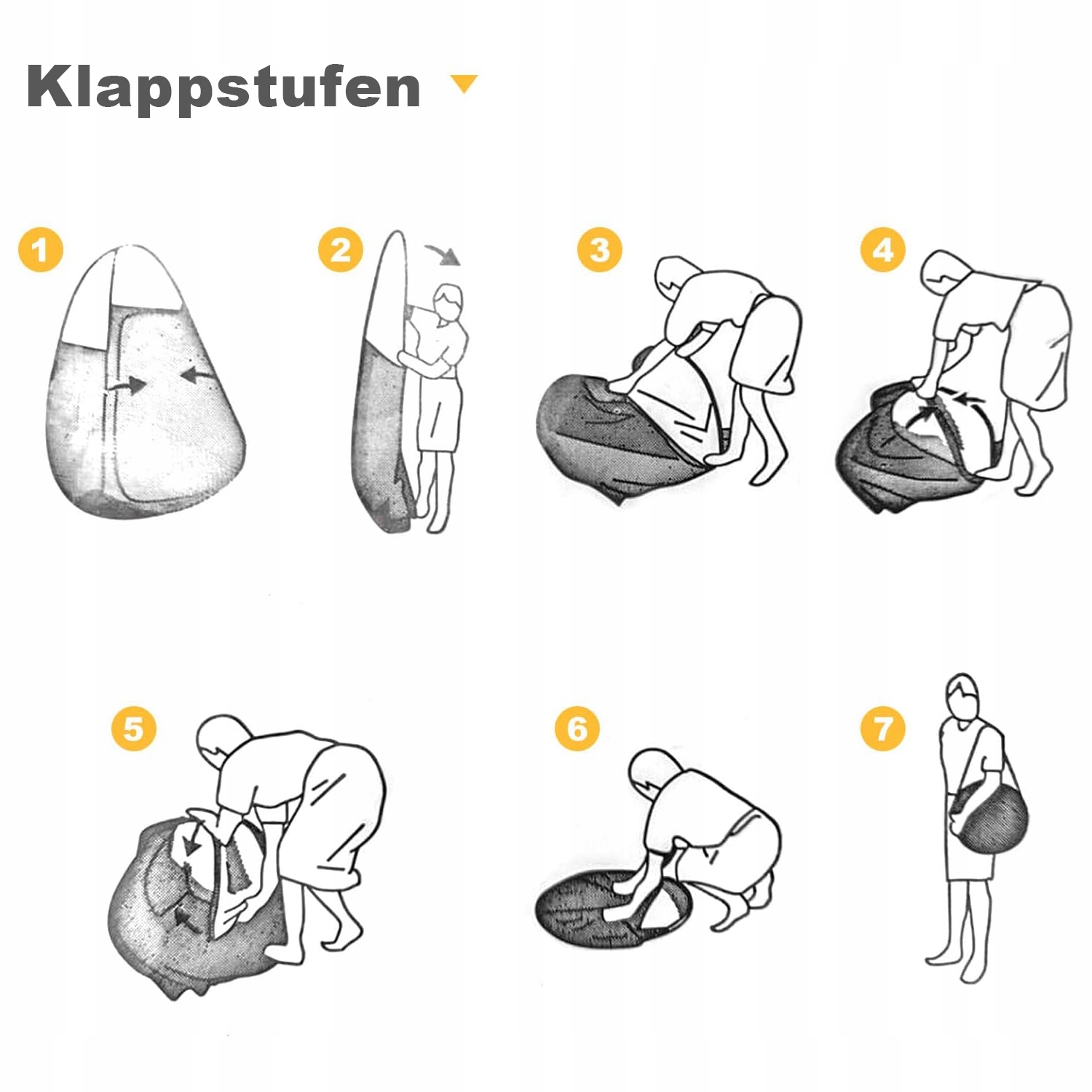 Klappstufen

1

2

3

4

5

6

7