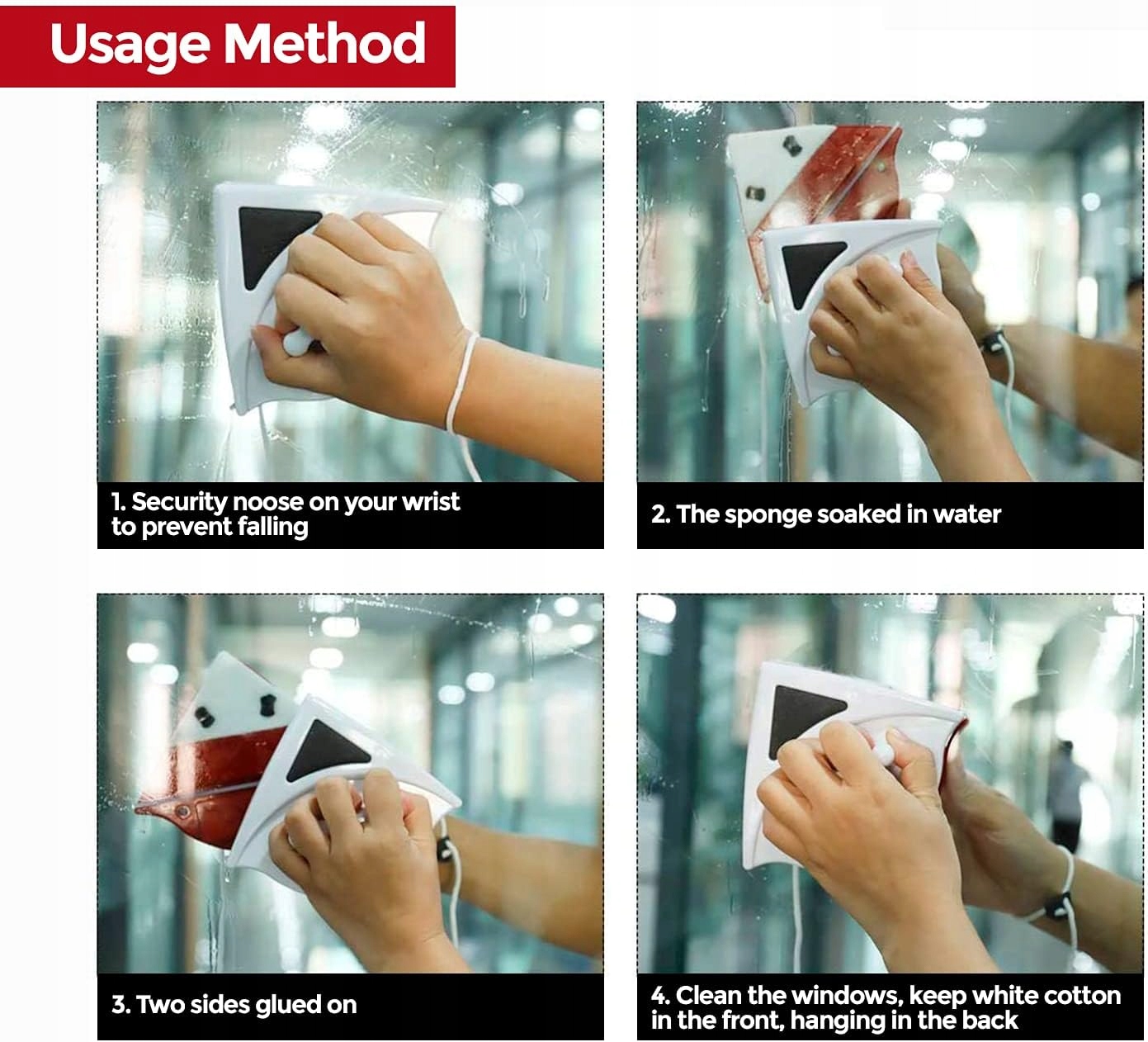 Usage Method

1. Security noose on your wrist to prevent falling

2. The sponge soaked in water

3. Two sides glued on

4. Clean the windows, keep white cotton in the front, hanging in the back