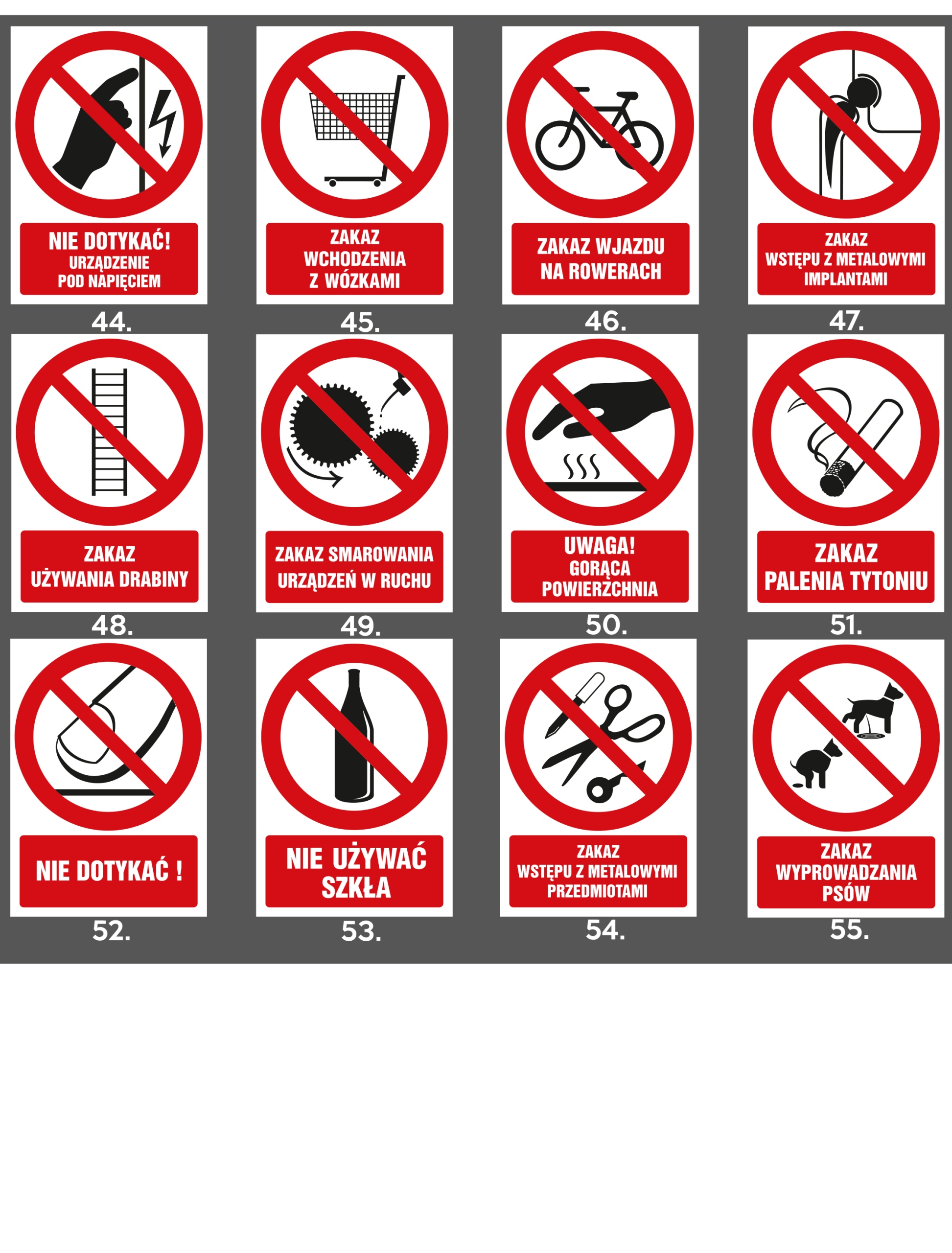 NIE DOTYKAĆ!
URZĄDZENIE
POD NAPIĘCIEM

44.

ZAKAZ
WCHODZENIA
Z WÓZKAMI

45.

ZAKAZ WJAZDU
NA ROWERACH

46.

ZAKAZ
WSTĘPU Z METALOWYMI
IMPLANTAMI

47.

ZAKAZ
UŻYWANIA DRABINY

48.

ZAKAZ SMAROWANIA
URZĄDZEŃ W RUCHU

49.

UWAGA!
GORĄCA
POWIERZCHNIA

50.

ZAKAZ
PALENIA TYTONIU

51.

NIE DOTYKAĆ !

52.

NIE UŻYWAĆ
SZKŁA

53.

ZAKAZ
WSTĘPU Z METALOWYMI
PRZEDMIOTAMI

54.

ZAKAZ
WYPROWADZANIA
PSÓW

55.