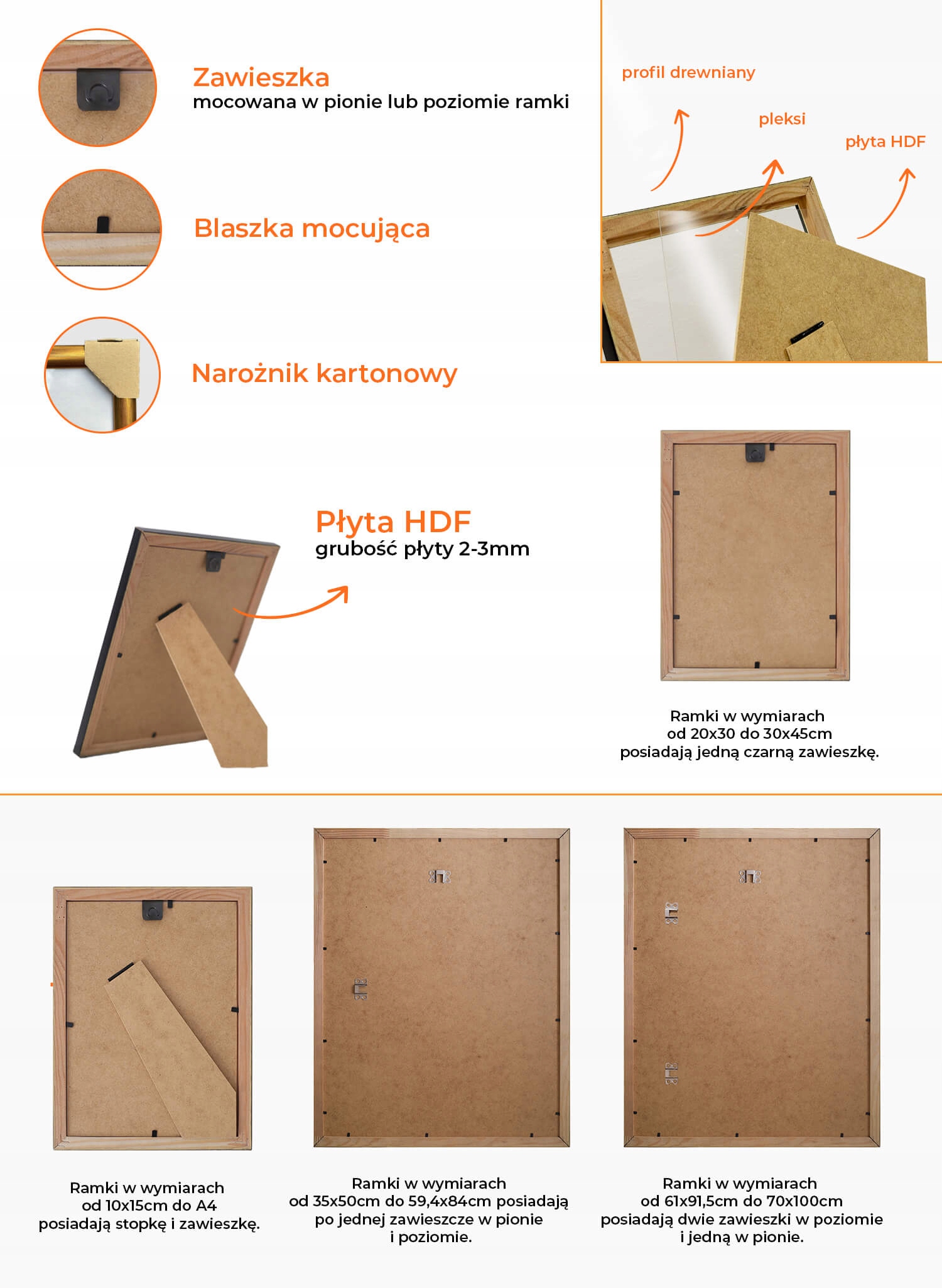 Zawieszka
mocowana w pionie lub poziomie ramki

Blaszka mocująca

Narożnik kartonowy

profil drewniany

pleksi

płyta HDF

Płyta HDF
grubość płyty 2-3mm

Ramki w wymiarach od 20x30 do 30x45cm posiadają jedną czarną zawieszkę.

Ramki w wymiarach od 10x15cm do A4 posiadają stopkę i zawieszkę.

Ramki w wymiarach od 35x50cm do 59,4x84cm posiadają po jednej zawieszcze w pionie i poziomie.

Ramki w wymiarach od 61x91,5cm do 70x100cm posiadają dwie zawieszki w poziomie i jedną w pionie.