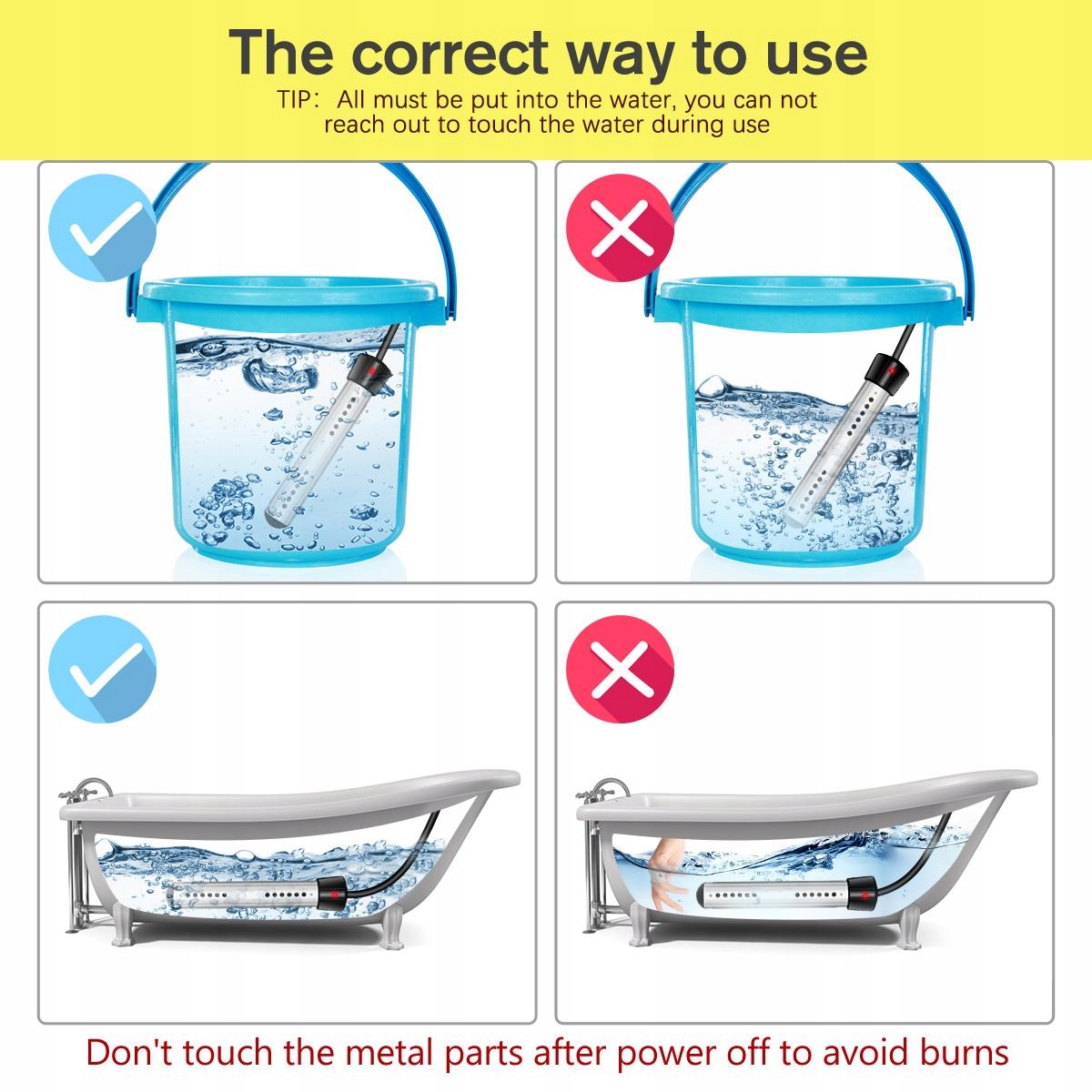 The correct way to use

TIP: All must be put into the water, you can not reach out to touch the water during use

Don't touch the metal parts after power off to avoid burns