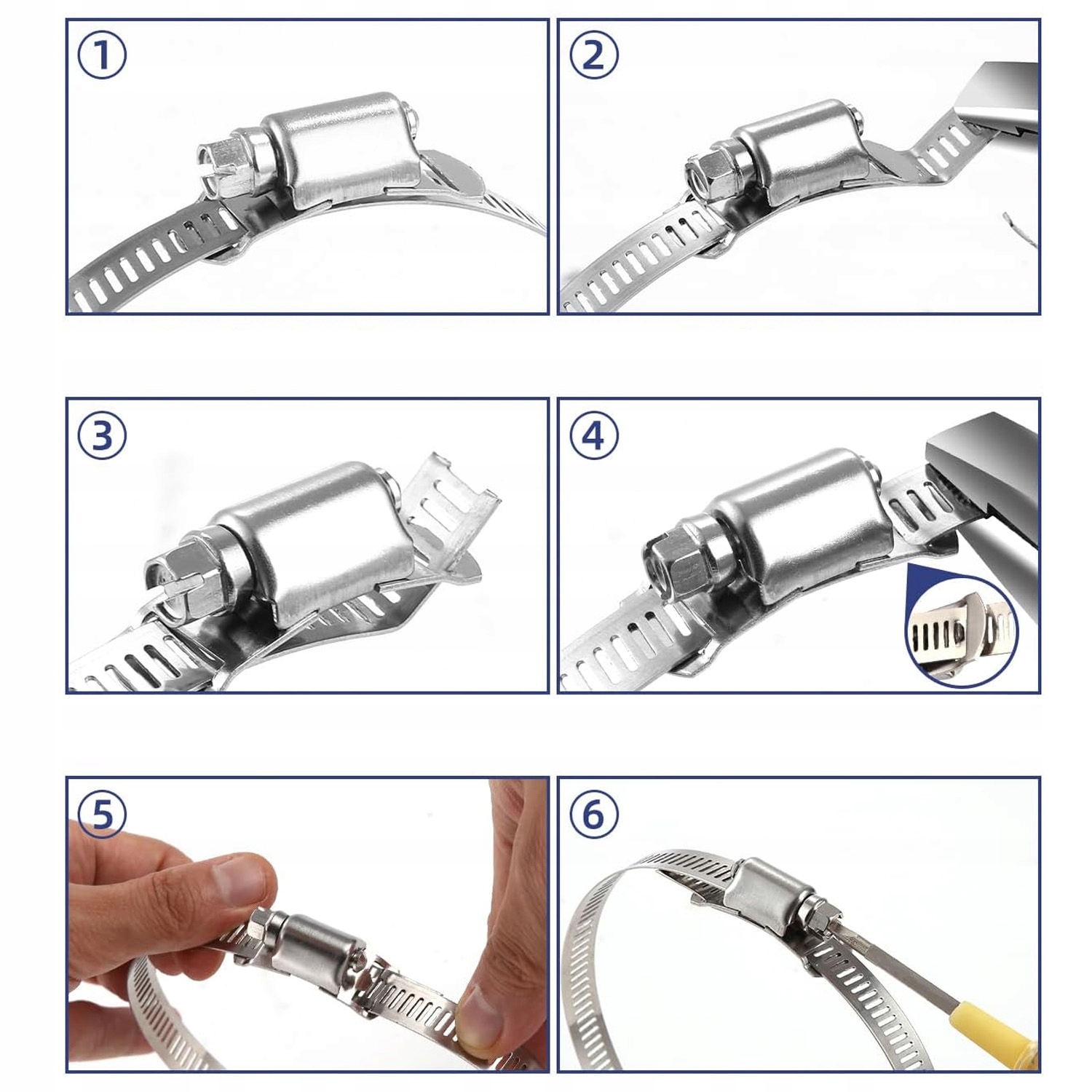 ①

②

③

④

⑤

⑥