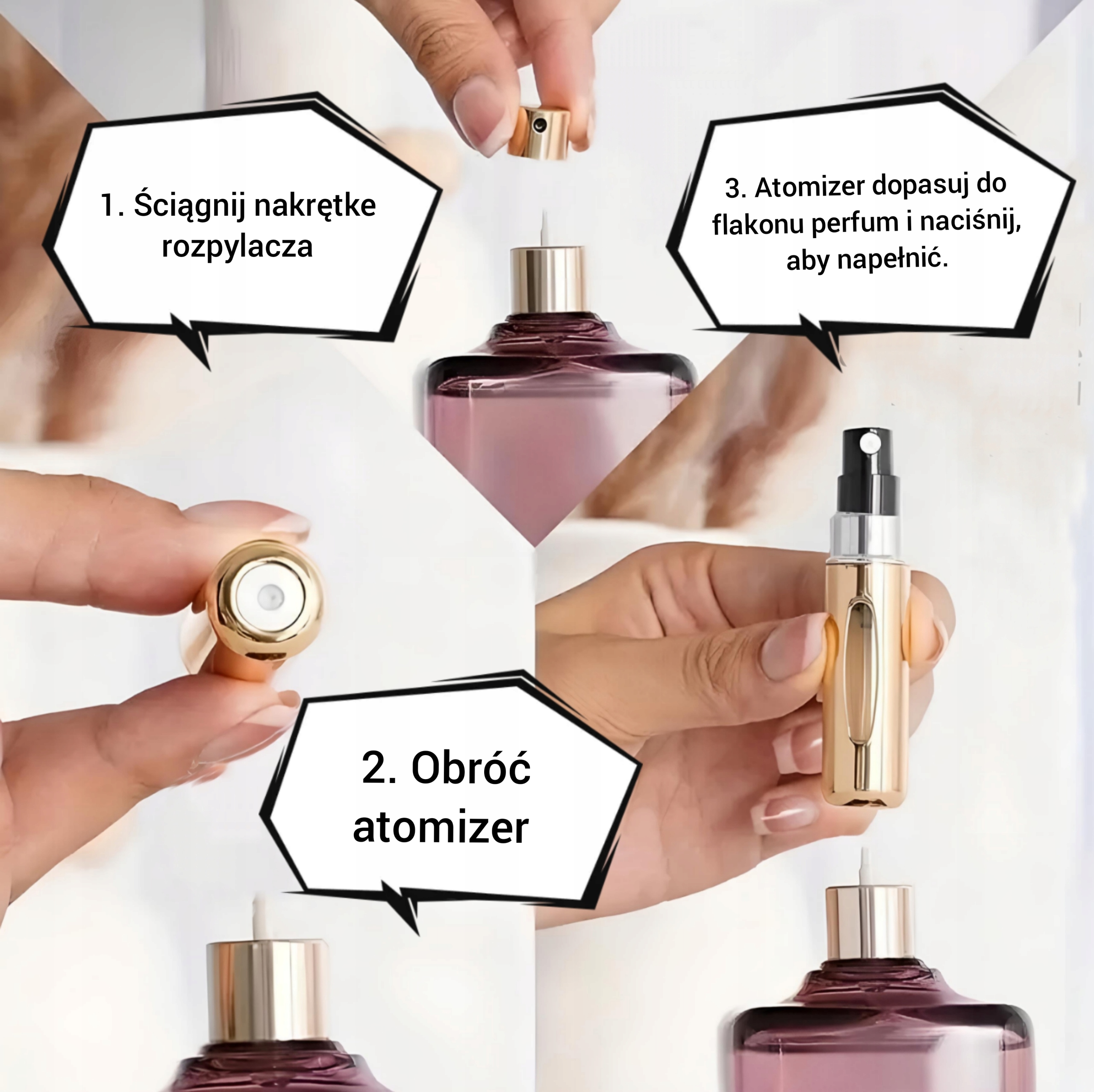 1. Ściągnij nakrętke rozpylacza

3. Atomizer dopasuj do flakonu perfum i naciśnij, aby napełnić.

2. Obróć atomizer