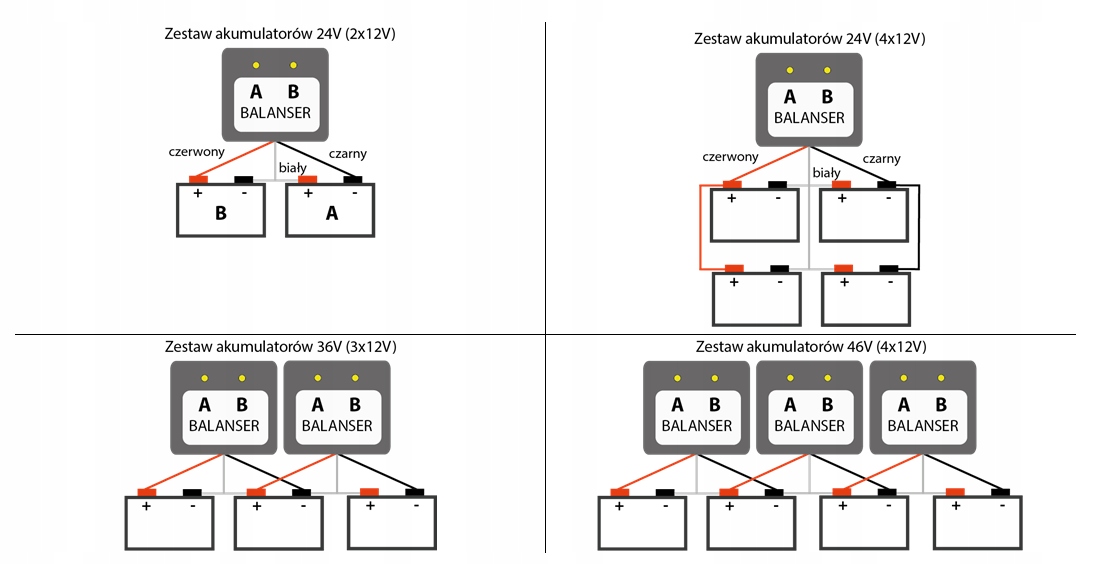 Zestaw akumulatorów 24V (2x12V)

A B
BALANSER

czerwony
biały
czarny

+ -
B

+ -
A

Zestaw akumulatorów 24V (4x12V)

A B
BALANSER

czerwony
biały
czarny

+ -
+ -
+ -
+ -

Zestaw akumulatorów 36V (3x12V)

A B
BALANSER

A B
BALANSER

+ -
+ -
+ -

Zestaw akumulatorów 46V (4x12V)

A B
BALANSER

A B
BALANSER

A B
BALANSER

+ -
+ -
+ -
+ -