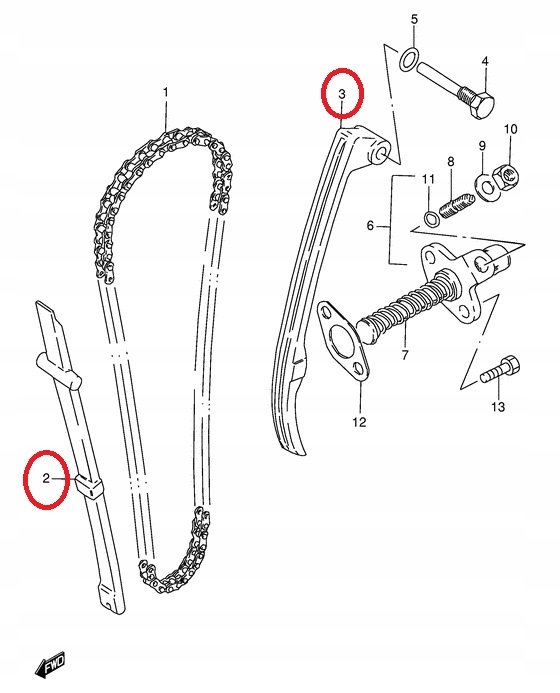 5
4
3
1
10
9
8
11
6
7
12
13
2
FWD