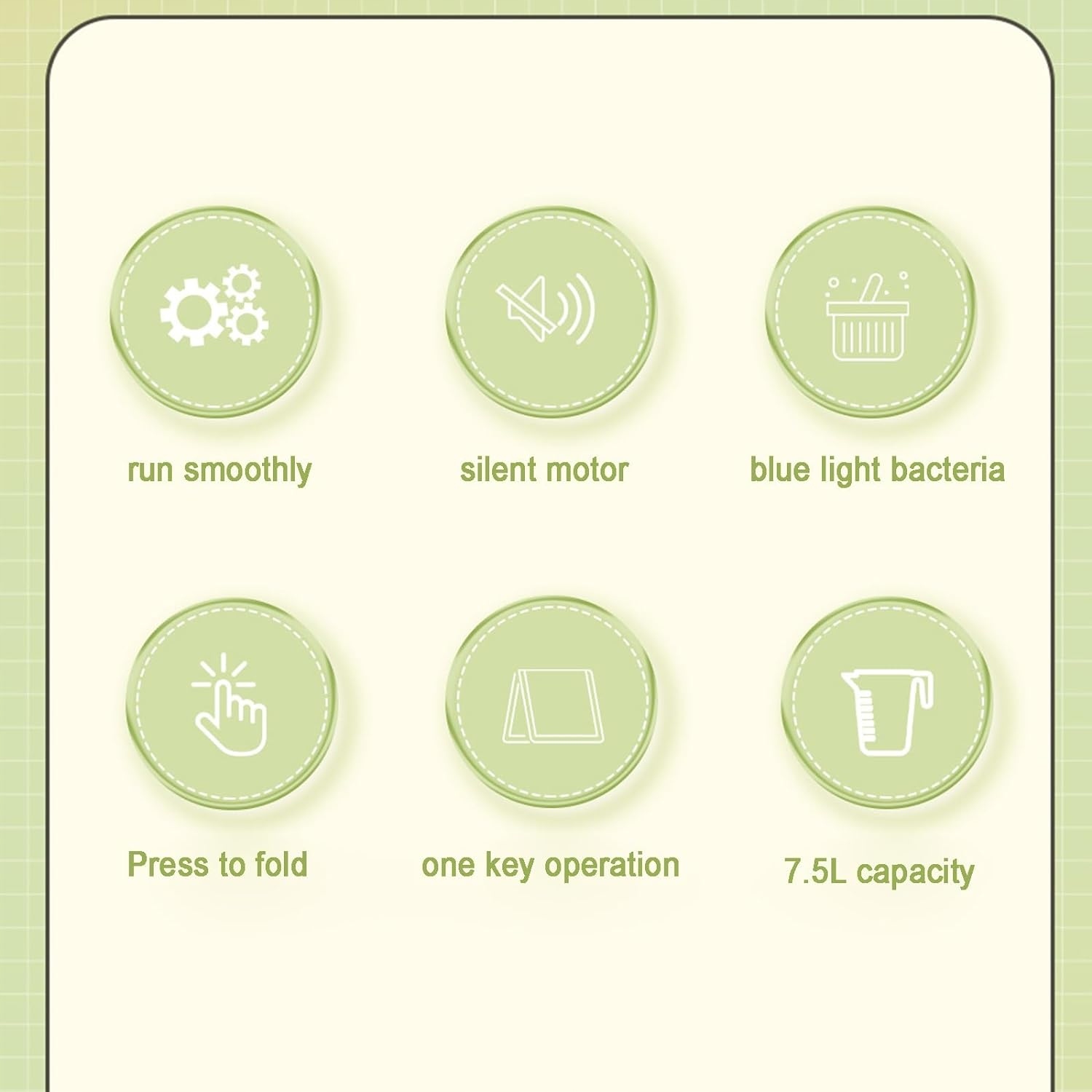 run smoothly

silent motor

blue light bacteria

Press to fold

one key operation

7.5L capacity