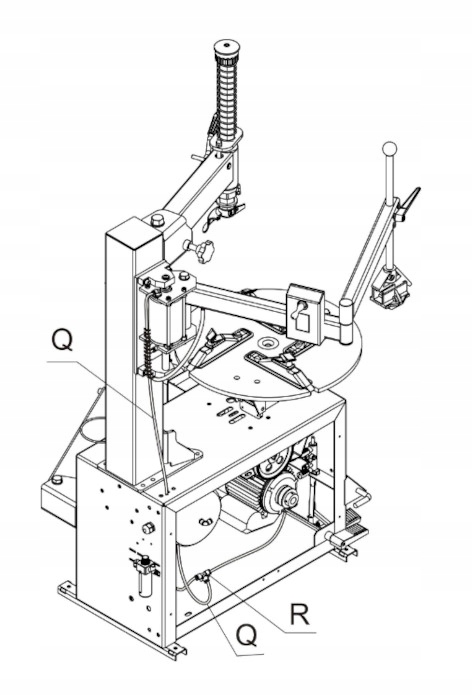 Q
R
Q