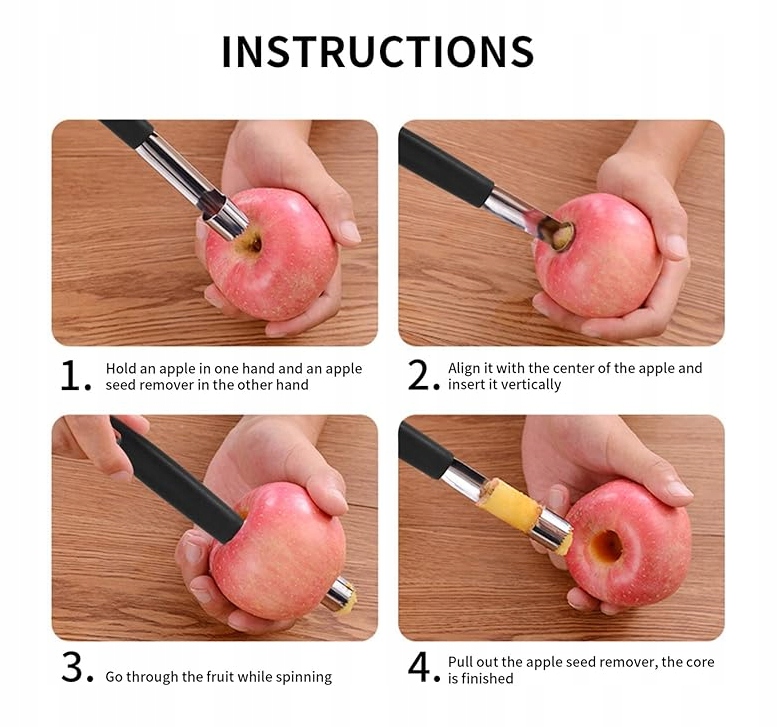 INSTRUCTIONS

1. Hold an apple in one hand and an apple seed remover in the other hand

2. Align it with the center of the apple and insert it vertically

3. Go through the fruit while spinning

4. Pull out the apple seed remover, the core is finished