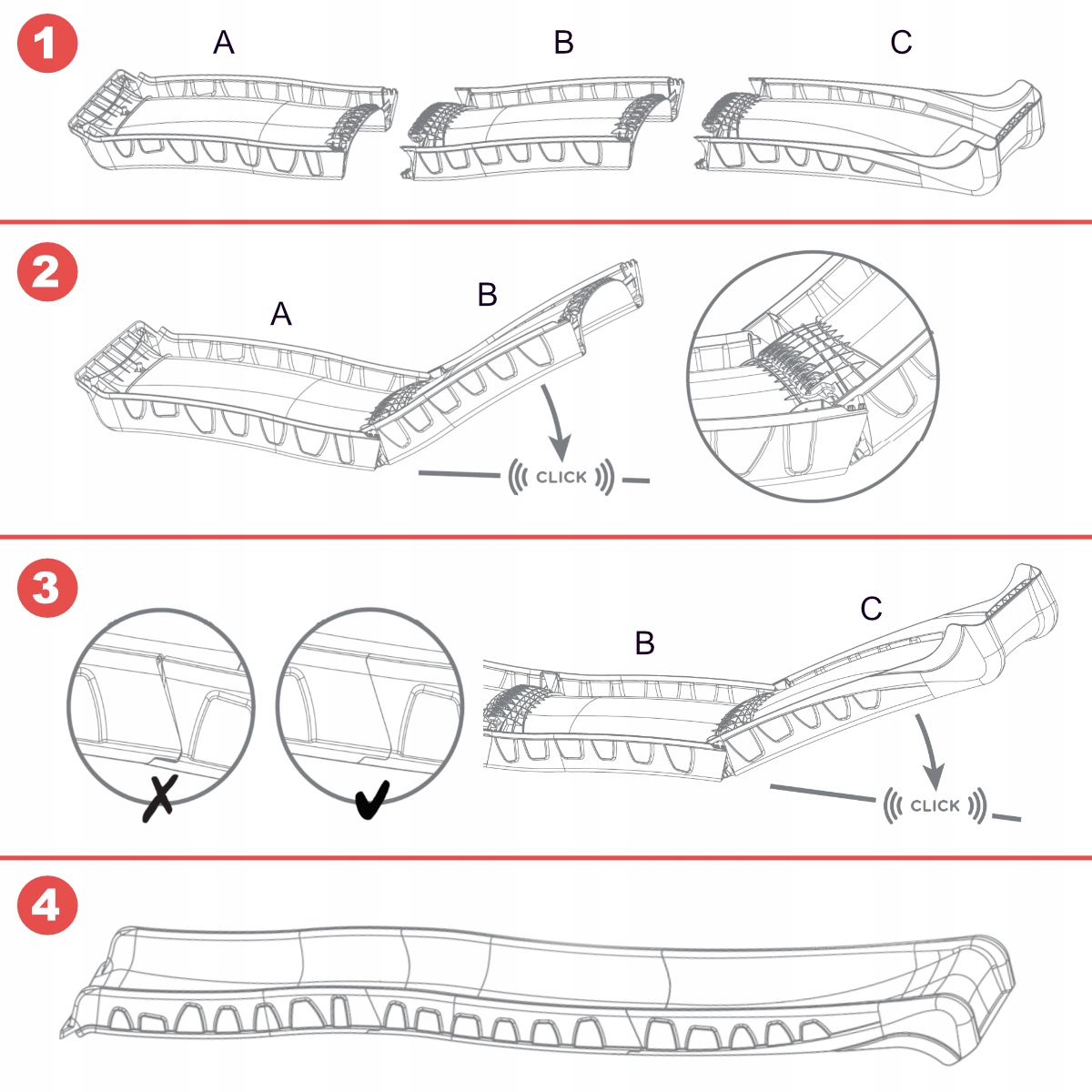 1
A
B
C

2
A
B
CLICK

3
B
C
CLICK

4