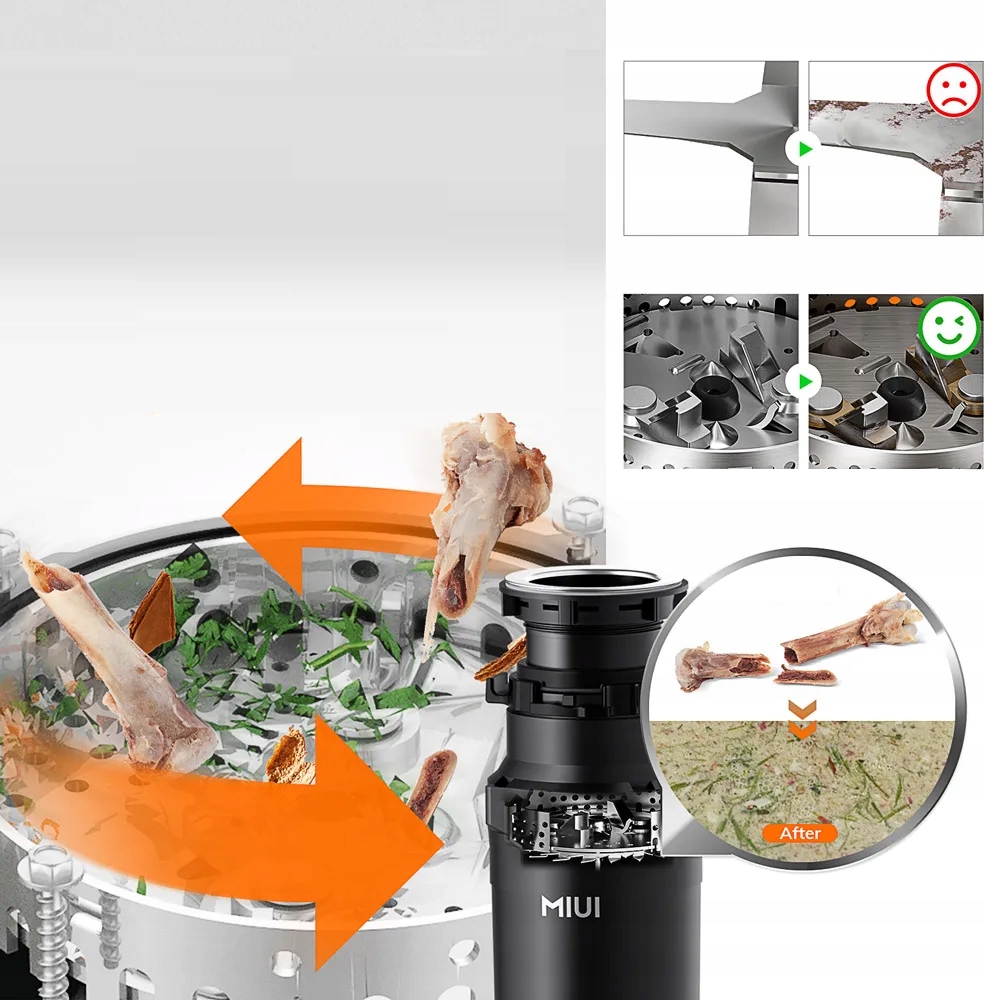 After

MIUI