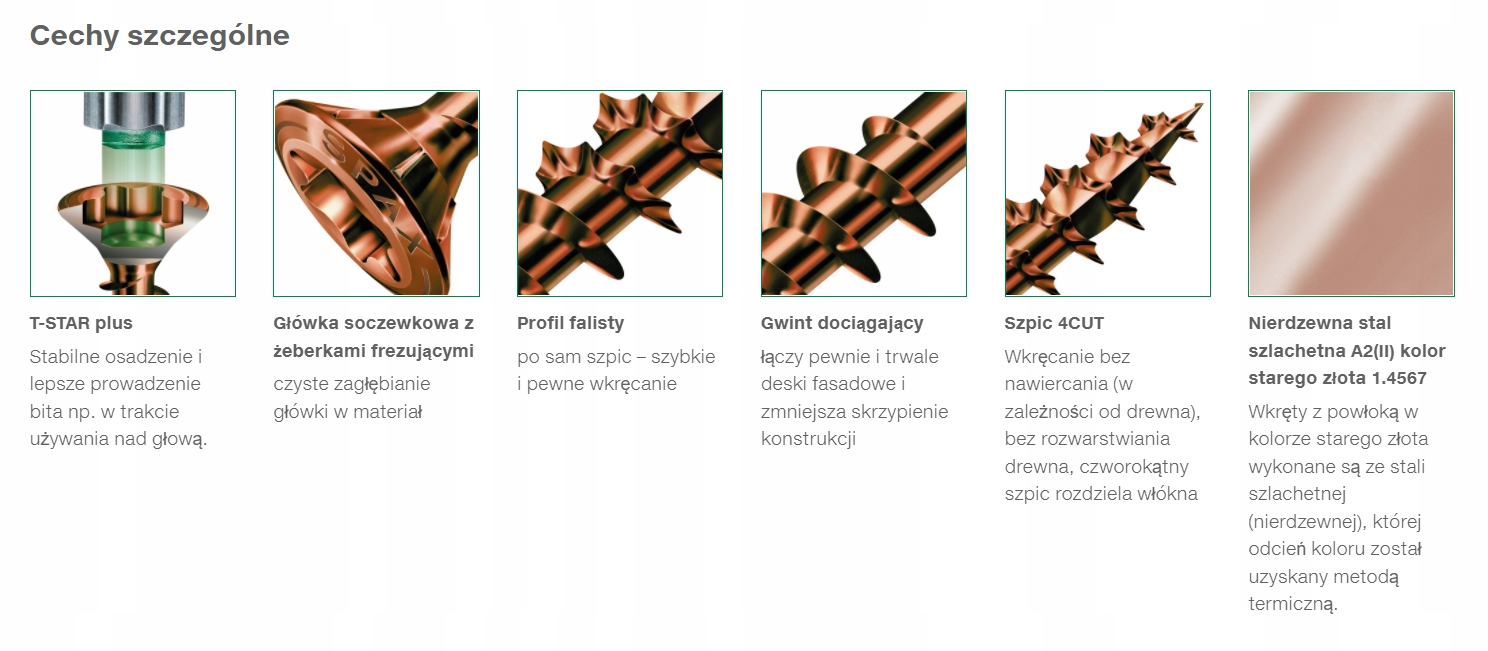 Cechy szczególne

SPAX

T-STAR plus
Stabilne osadzenie i lepsze prowadzenie bita np. w trakcie używania nad głową.

Główka soczewkowa z żeberkami frezującymi
czyste zagłębianie główki w materiał

Profil falisty
po sam szpic – szybkie i pewne wkręcanie

Gwint dociągający
łączy pewnie i trwale deski fasadowe i zmniejsza skrzypienie konstrukcji

Szpic 4CUT
Wkręcanie bez nawiercania (w zależności od drewna), bez rozwarstwiania drewna, czworokątny szpic rozdziela włókna

Nierdzewna stal szlachetna A2(II) kolor starego złota 1.4567
Wkręty z powłoką w kolorze starego złota wykonane są ze stali szlachetnej (nierdzewnej), której odcień koloru został uzyskany metodą termiczną.