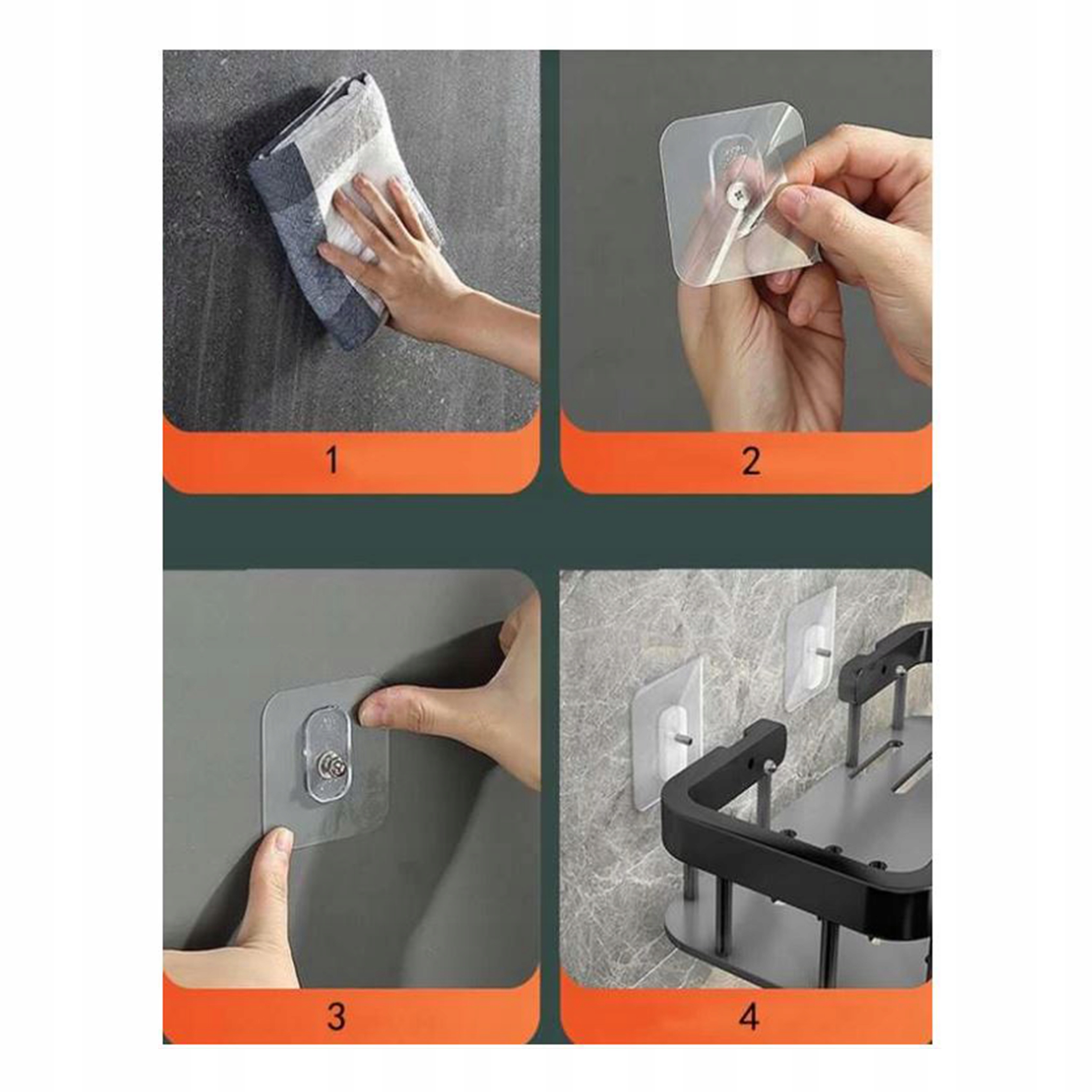 1

2

3

4