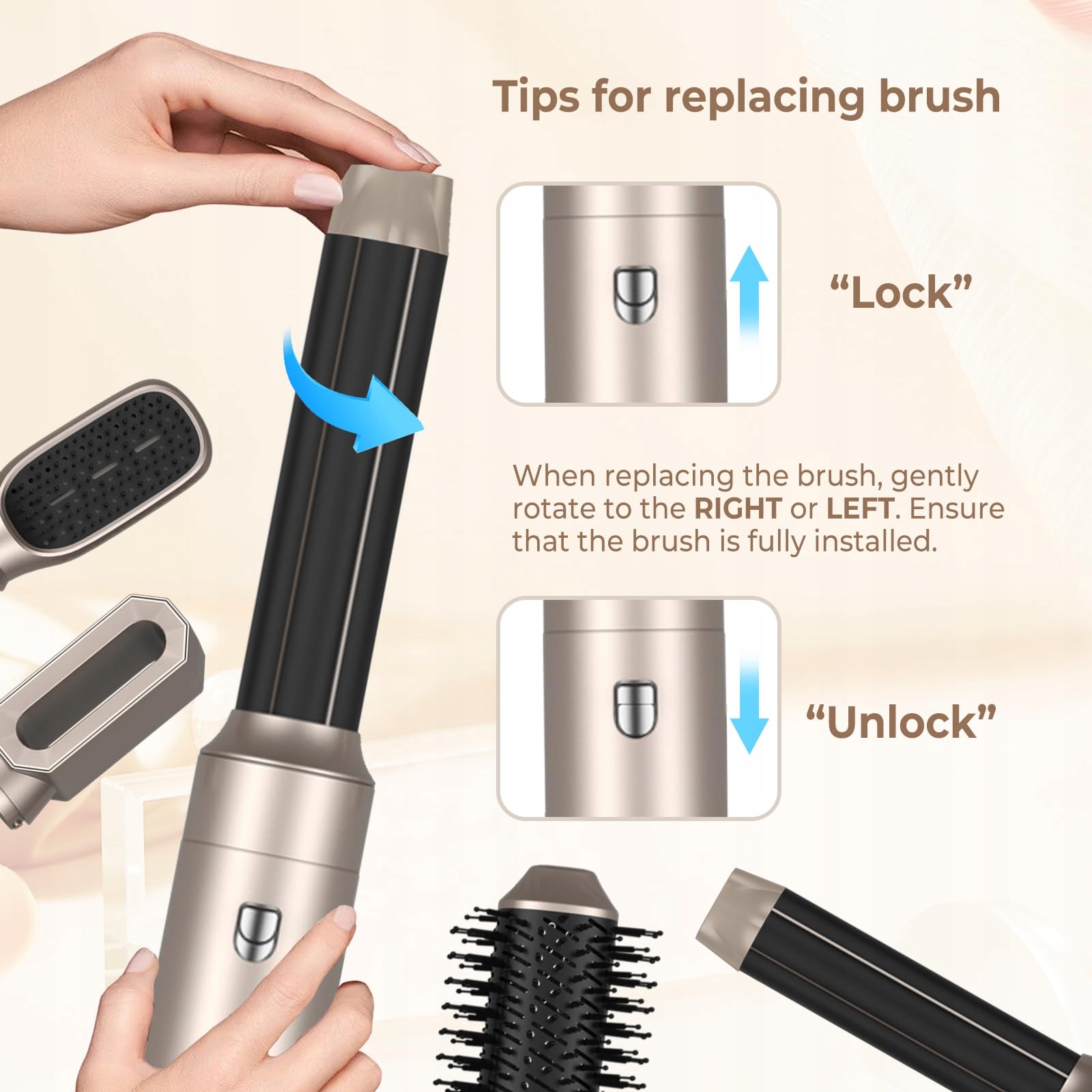 Tips for replacing brush

“Lock”

When replacing the brush, gently rotate to the RIGHT or LEFT. Ensure that the brush is fully installed.

“Unlock”