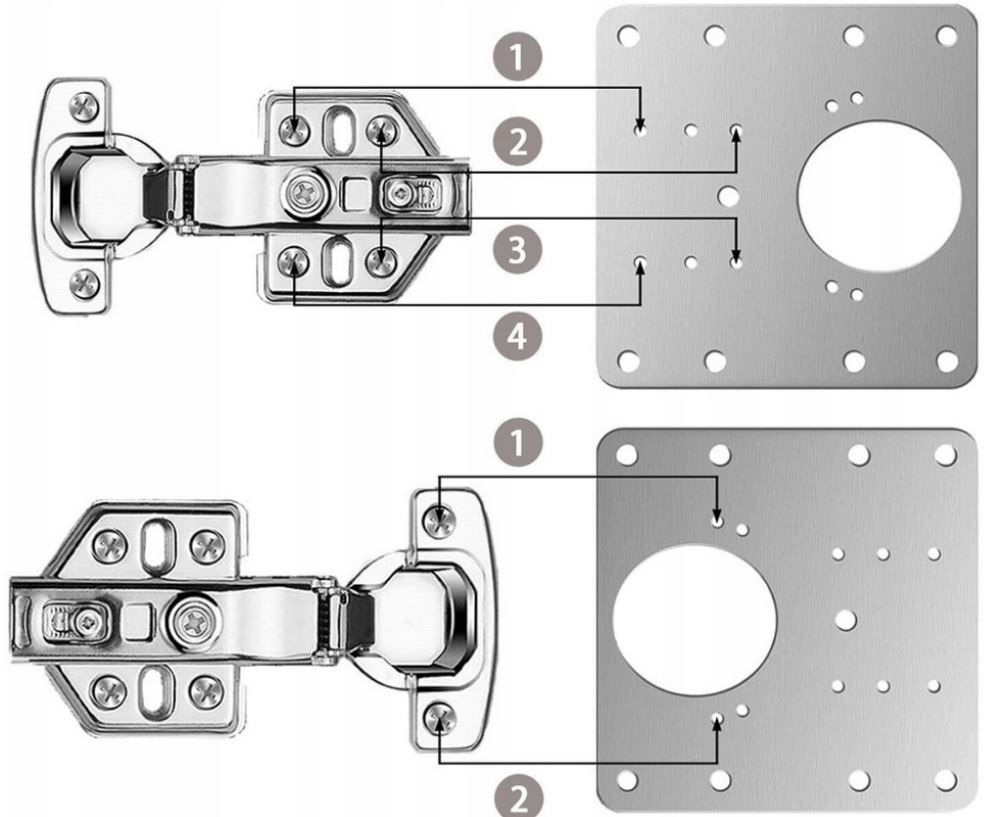 1
2
3
4
1
2