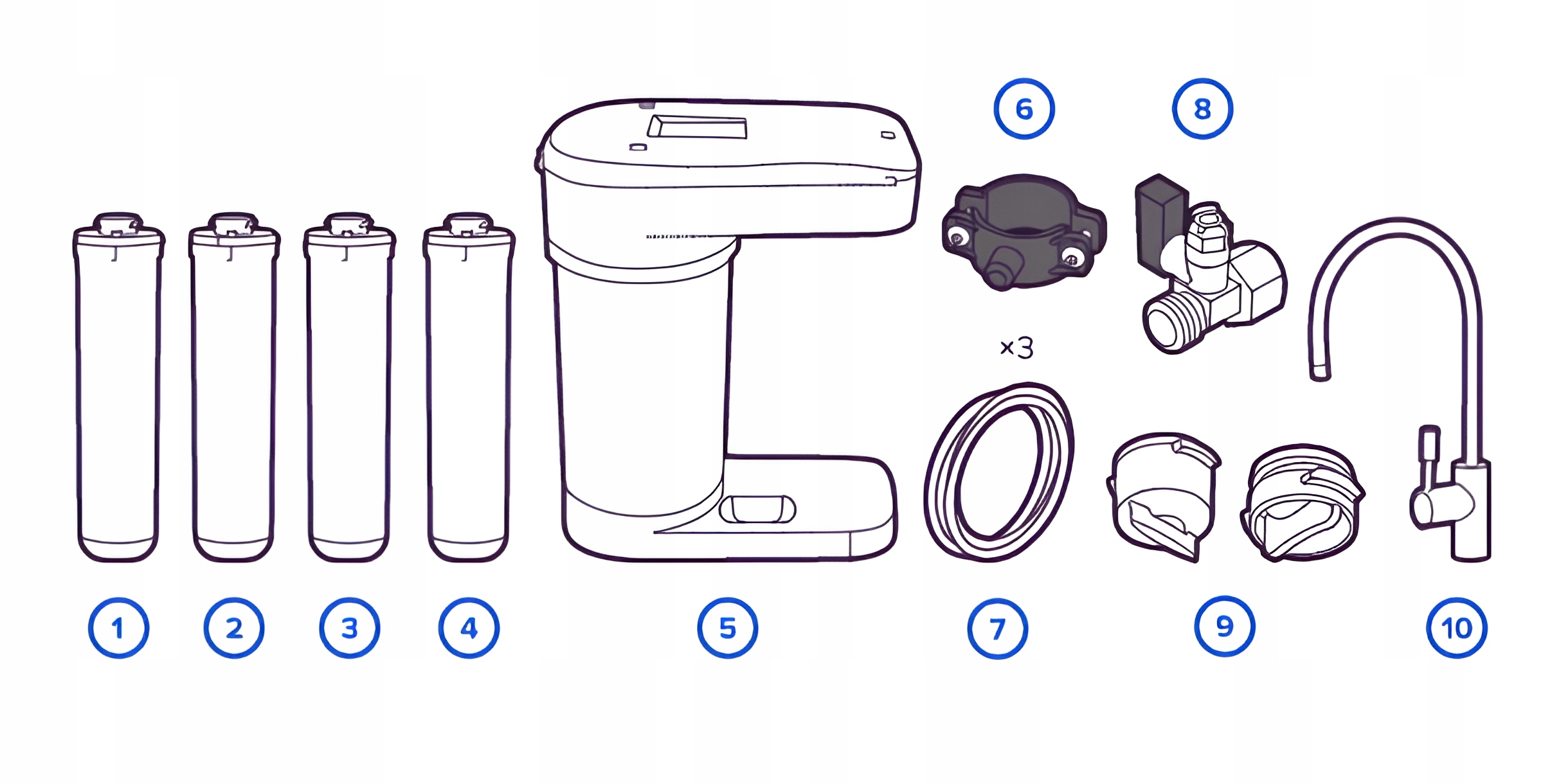 6
8
×3
1
2
3
4
5
7
9
10