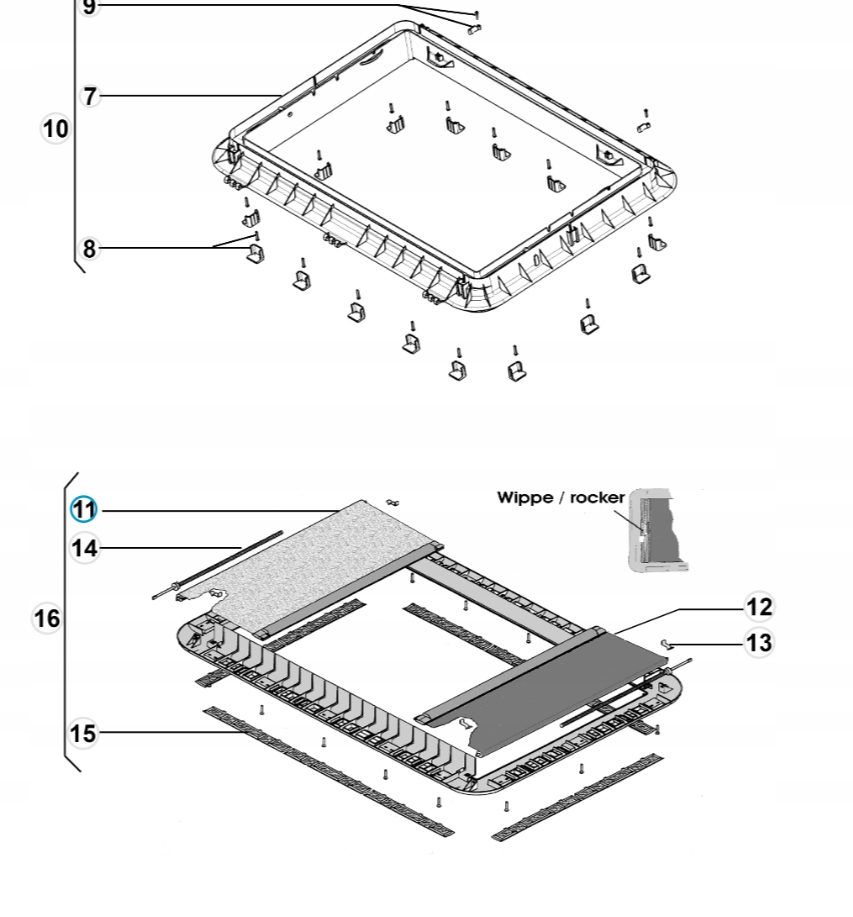 9
7
10
8

11
14
16
15
Wippe / rocker
12
13