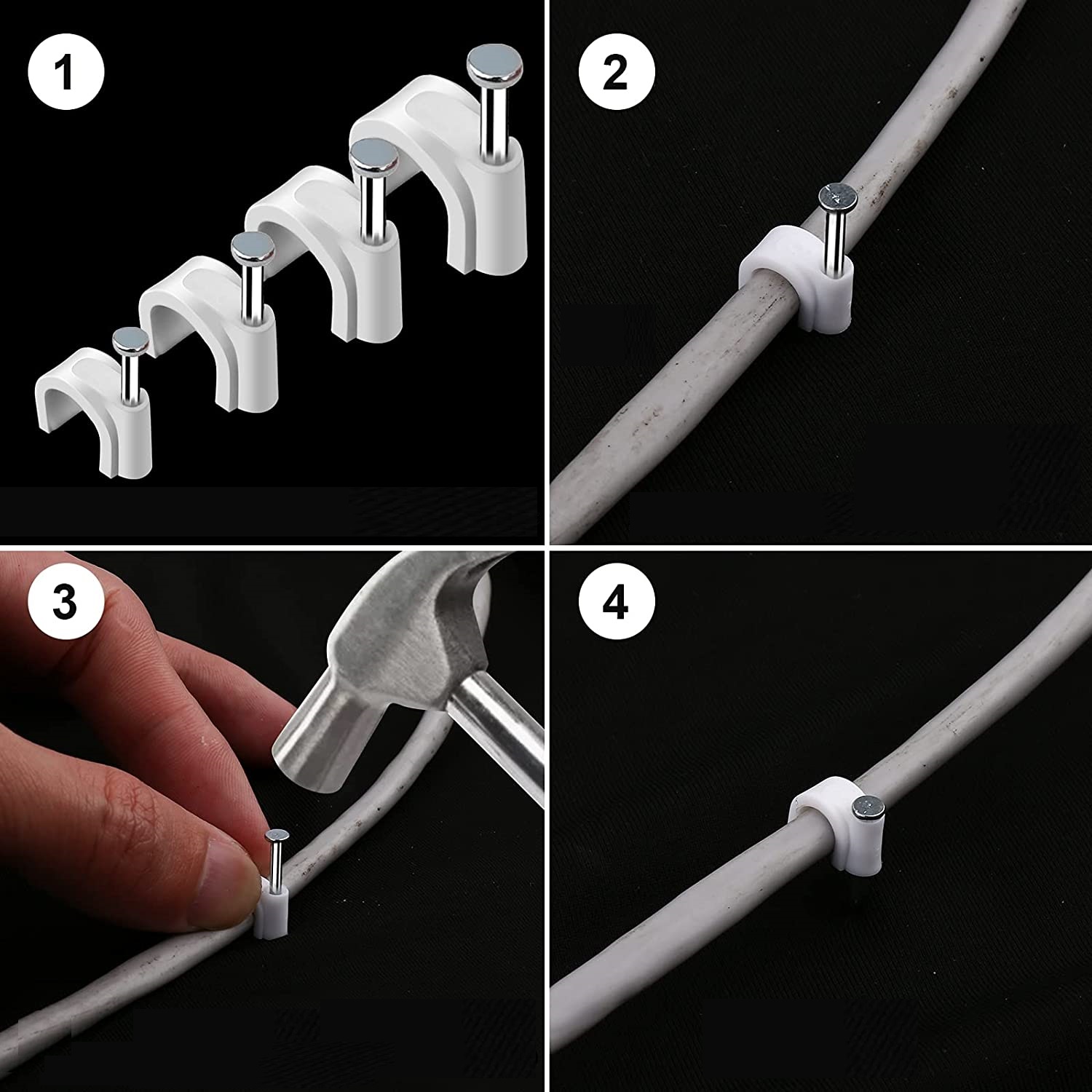 1

2

3

4