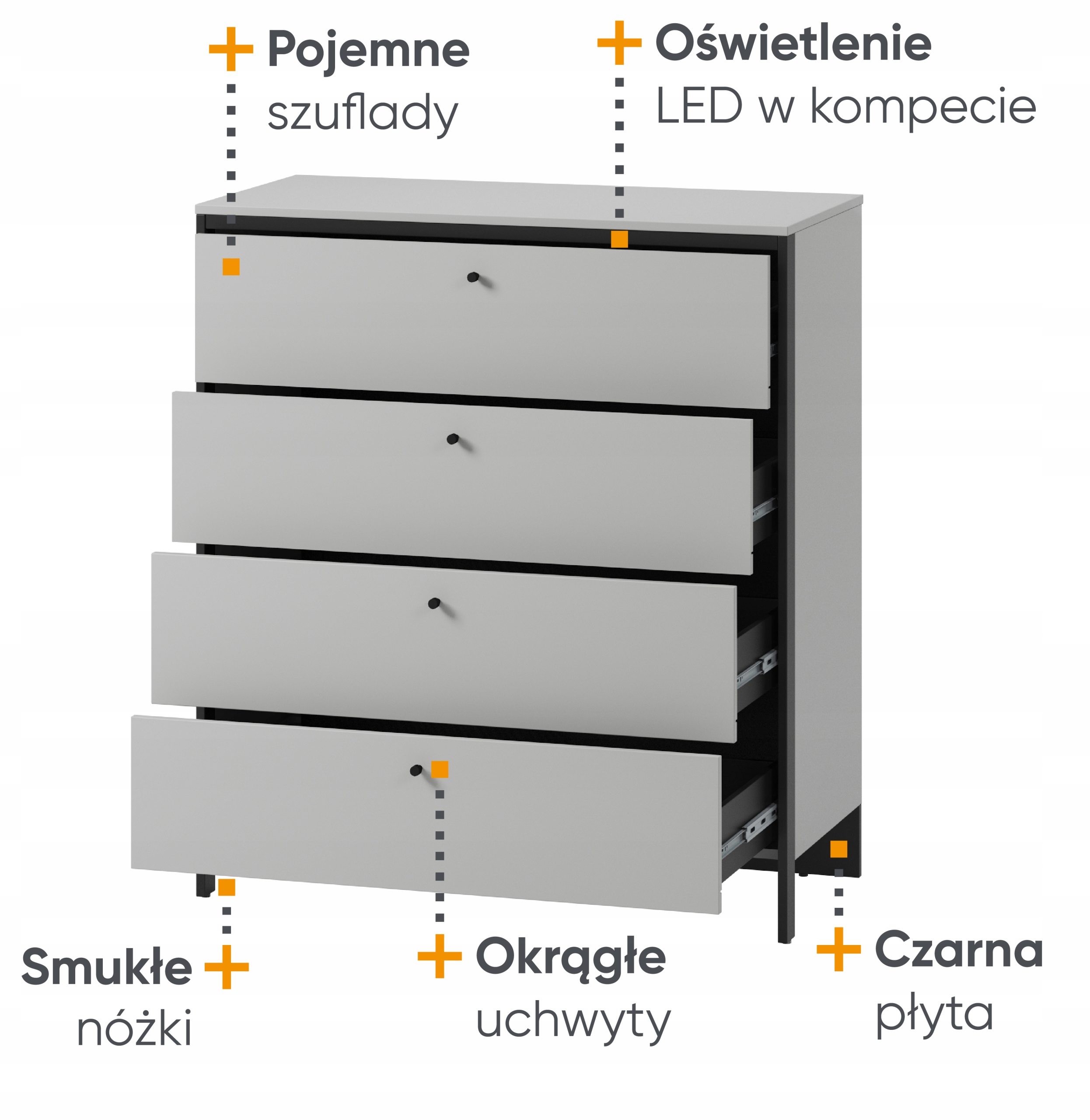 + Pojemne szuflady

+ Oświetlenie LED w kompecie

Smukłe + nóżki

+ Okrągłe uchwyty

+ Czarna płyta