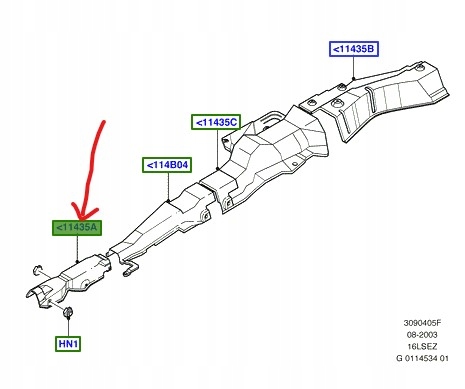 <11435B

<11435C

<114B04

<11435A

HN1

3090405F
08-2003
16LSEZ
G 0114534 01