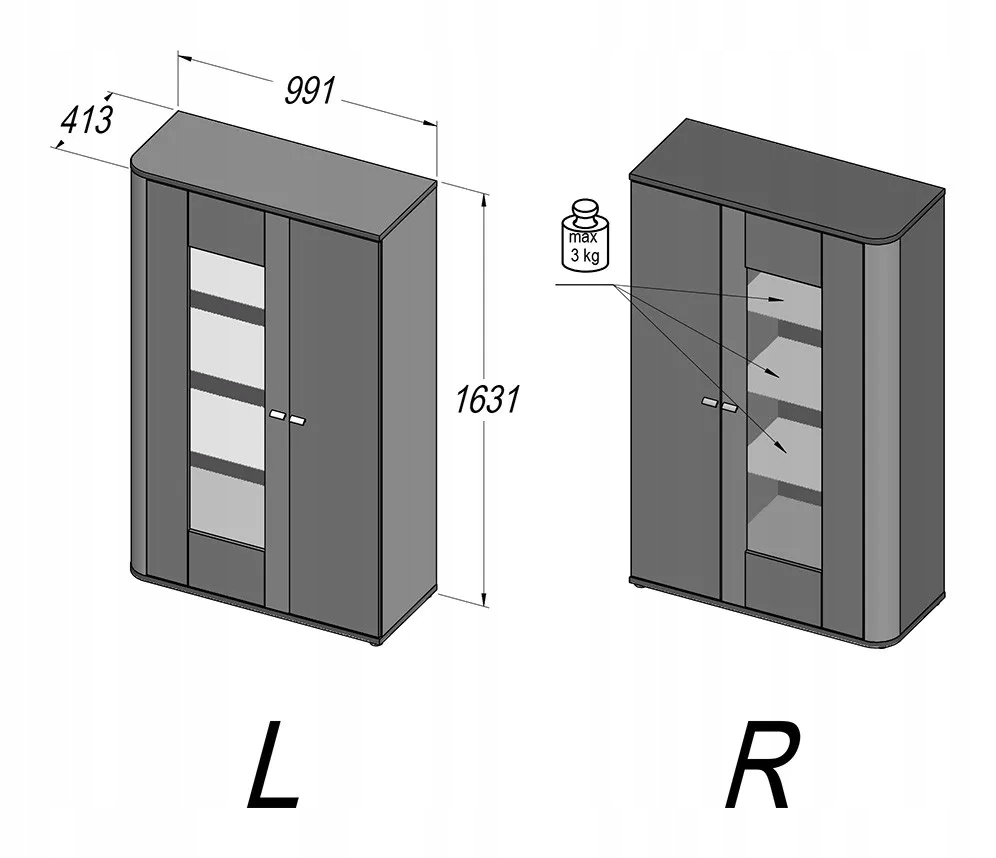 991

413

1631

max 3 kg

L

R