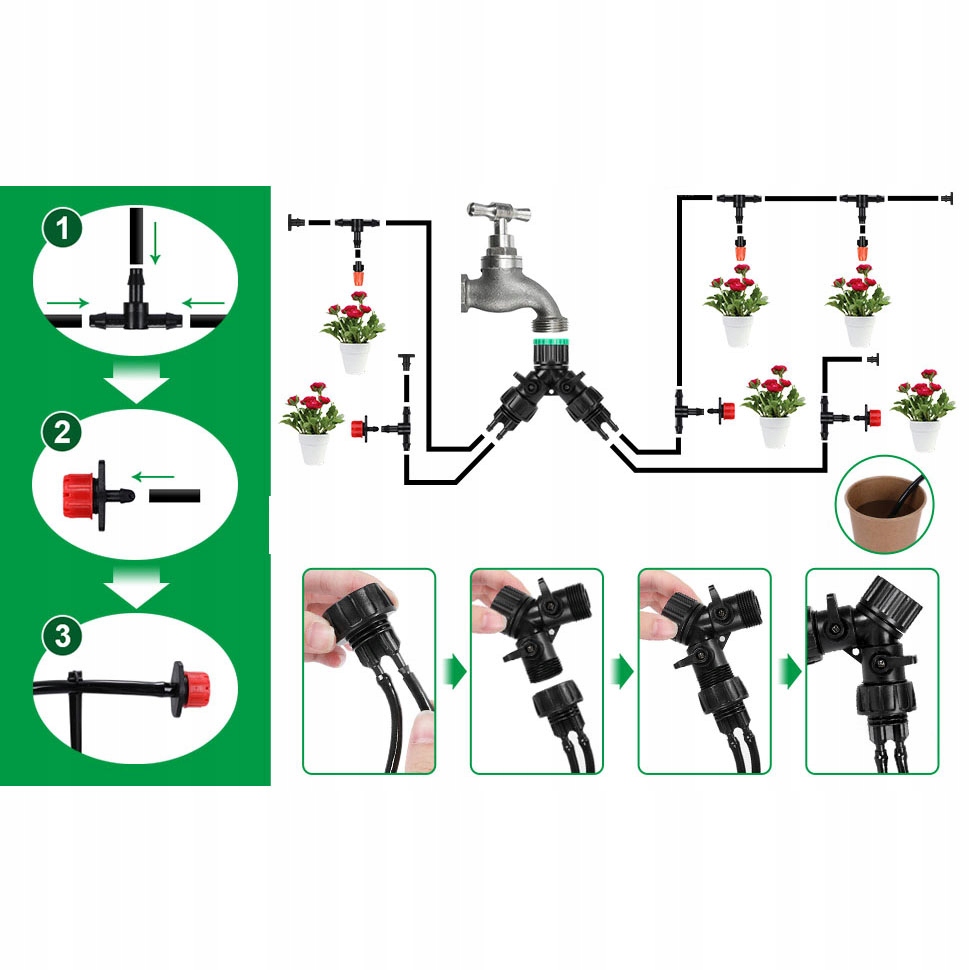 1

2

3