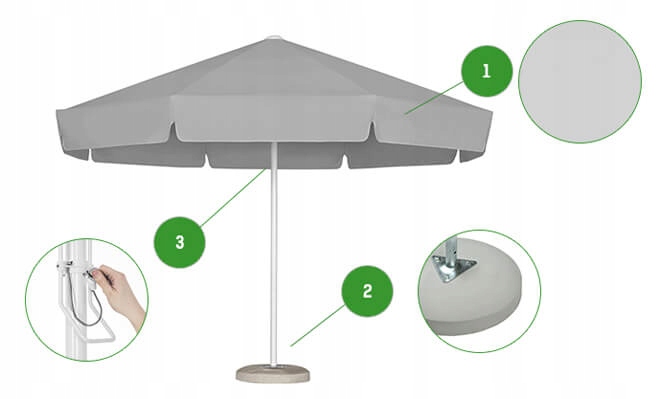 1

3

2