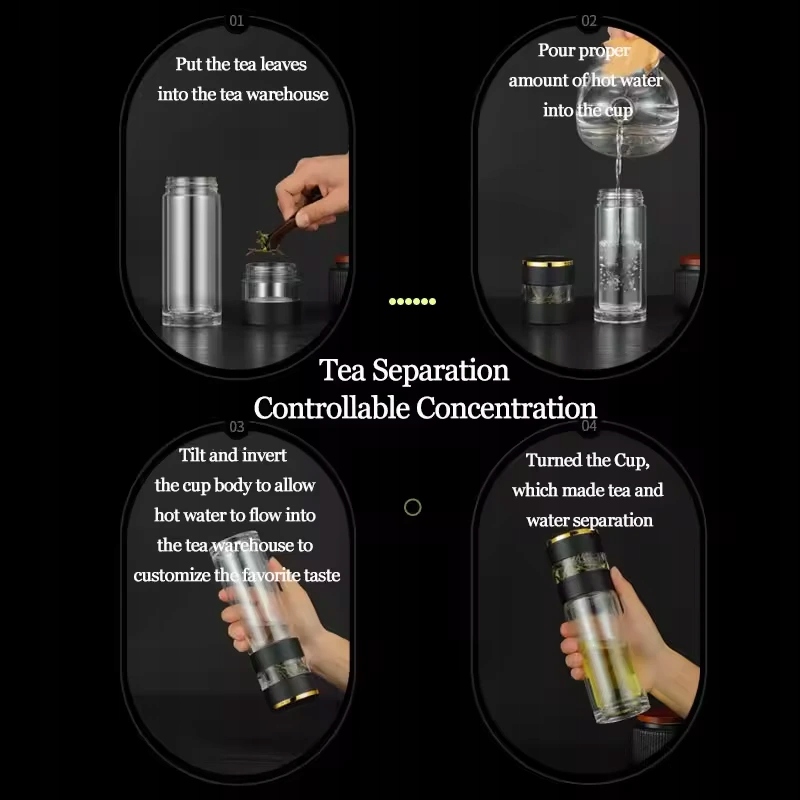 01

Put the tea leaves into the tea warehouse

02

Pour proper amount of hot water into the cup

Tea Separation
Controllable Concentration

03

Tilt and invert the cup body to allow hot water to flow into the tea warehouse to customize the favorite taste

04

Turned the Cup, which made tea and water separation