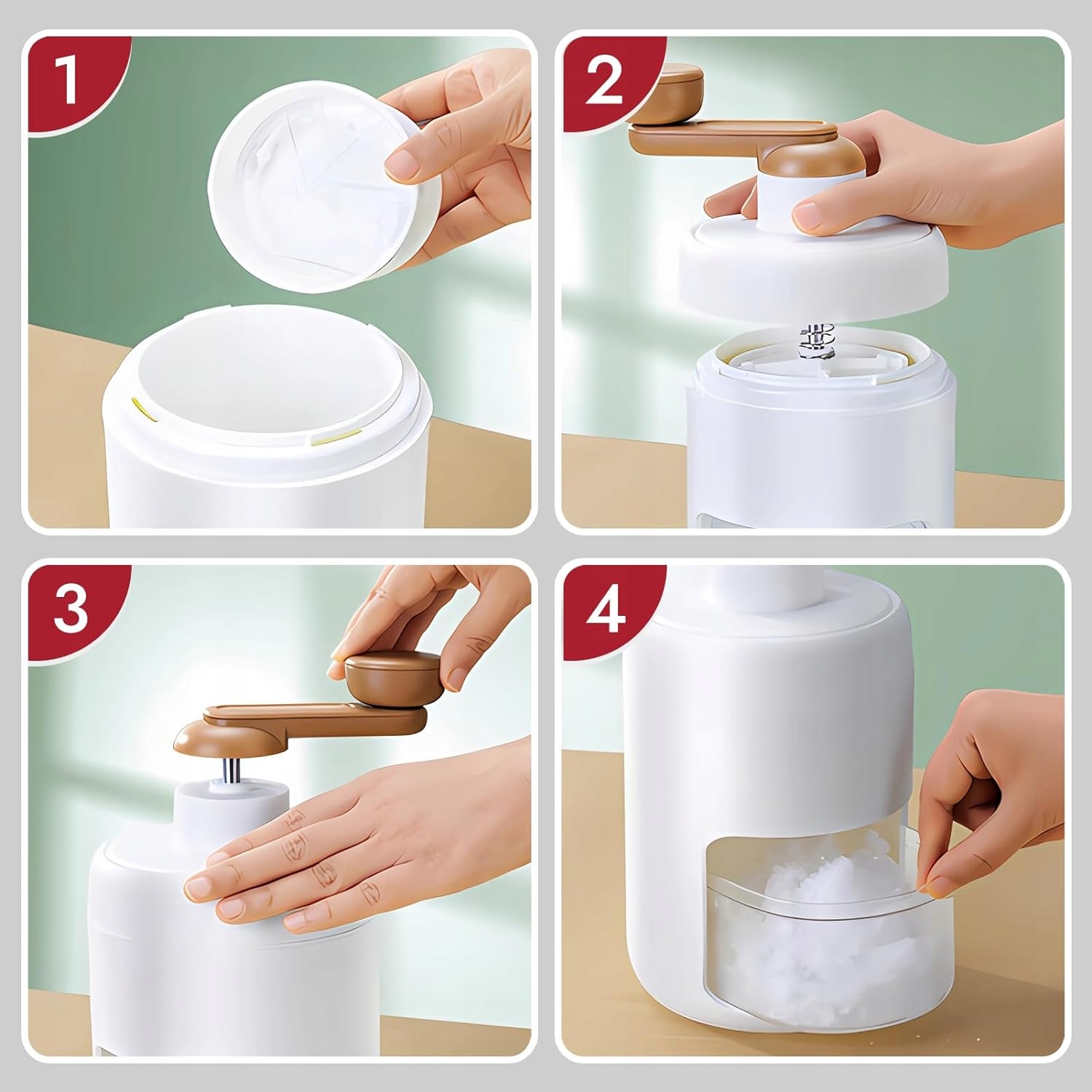 1

2

3

4