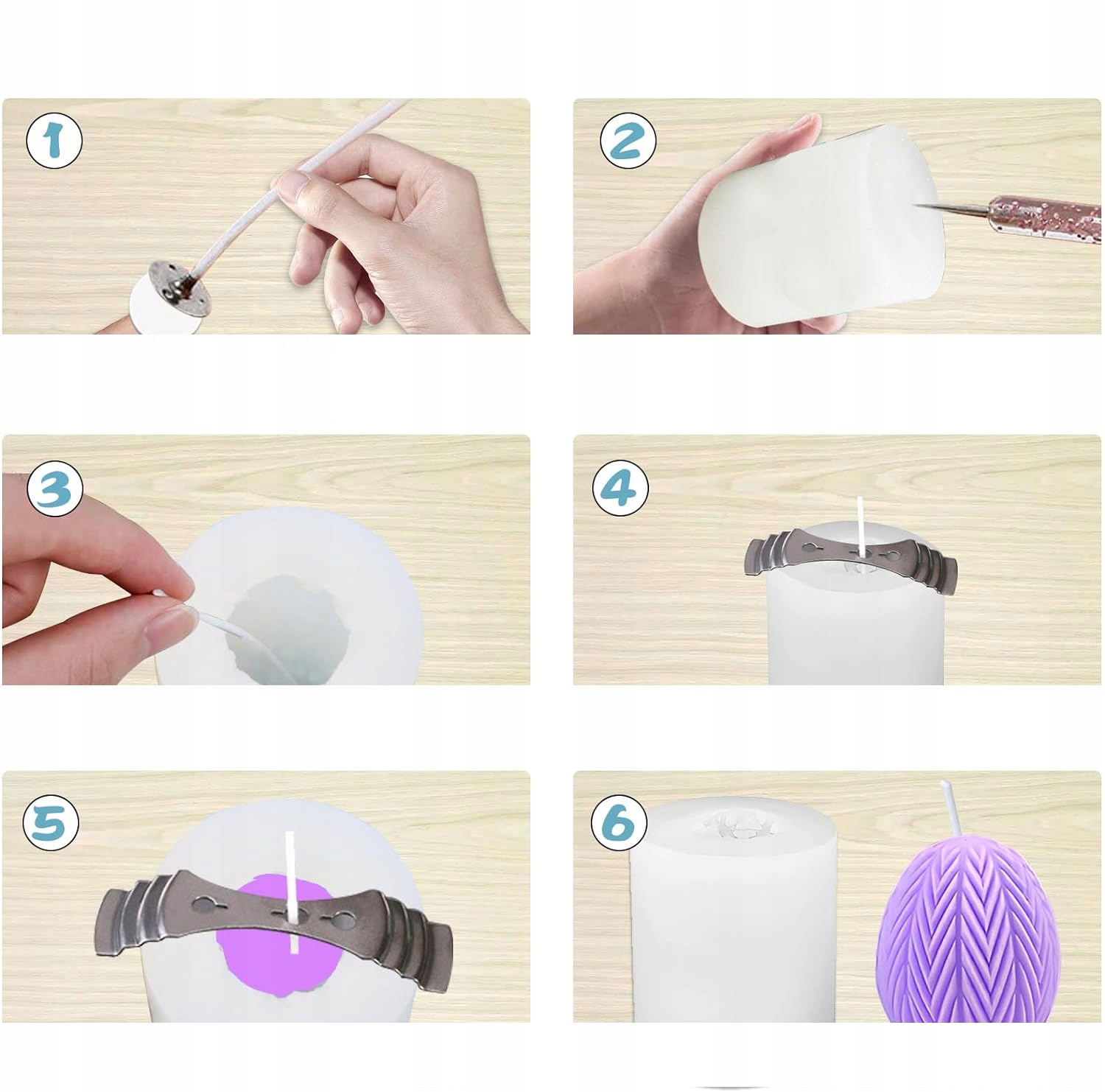 1

2

3

4

5

6