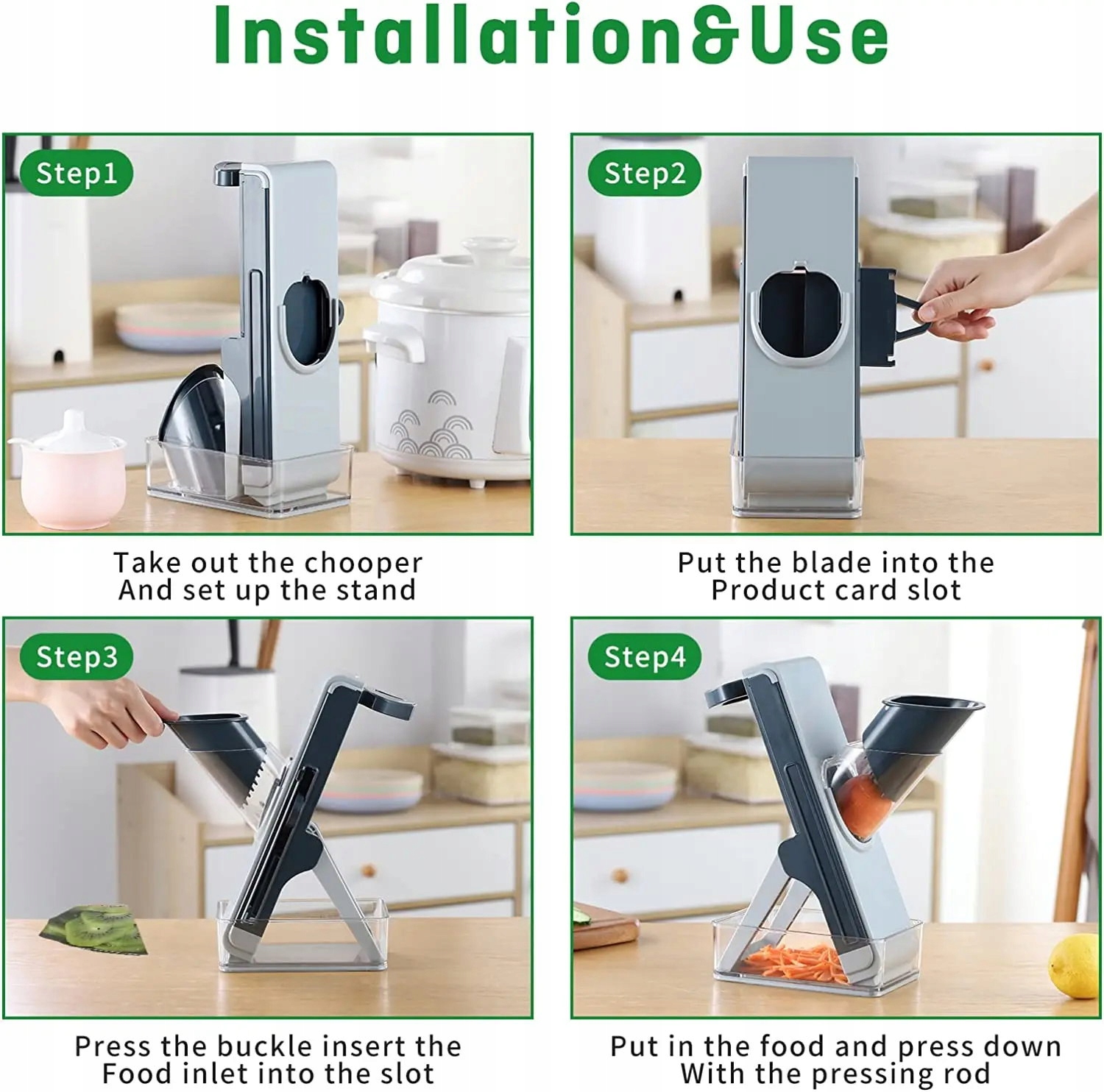 Installation&Use

Step1

Take out the chooper
And set up the stand

Step2

Put the blade into the
Product card slot

Step3

Press the buckle insert the
Food inlet into the slot

Step4

Put in the food and press down
With the pressing rod