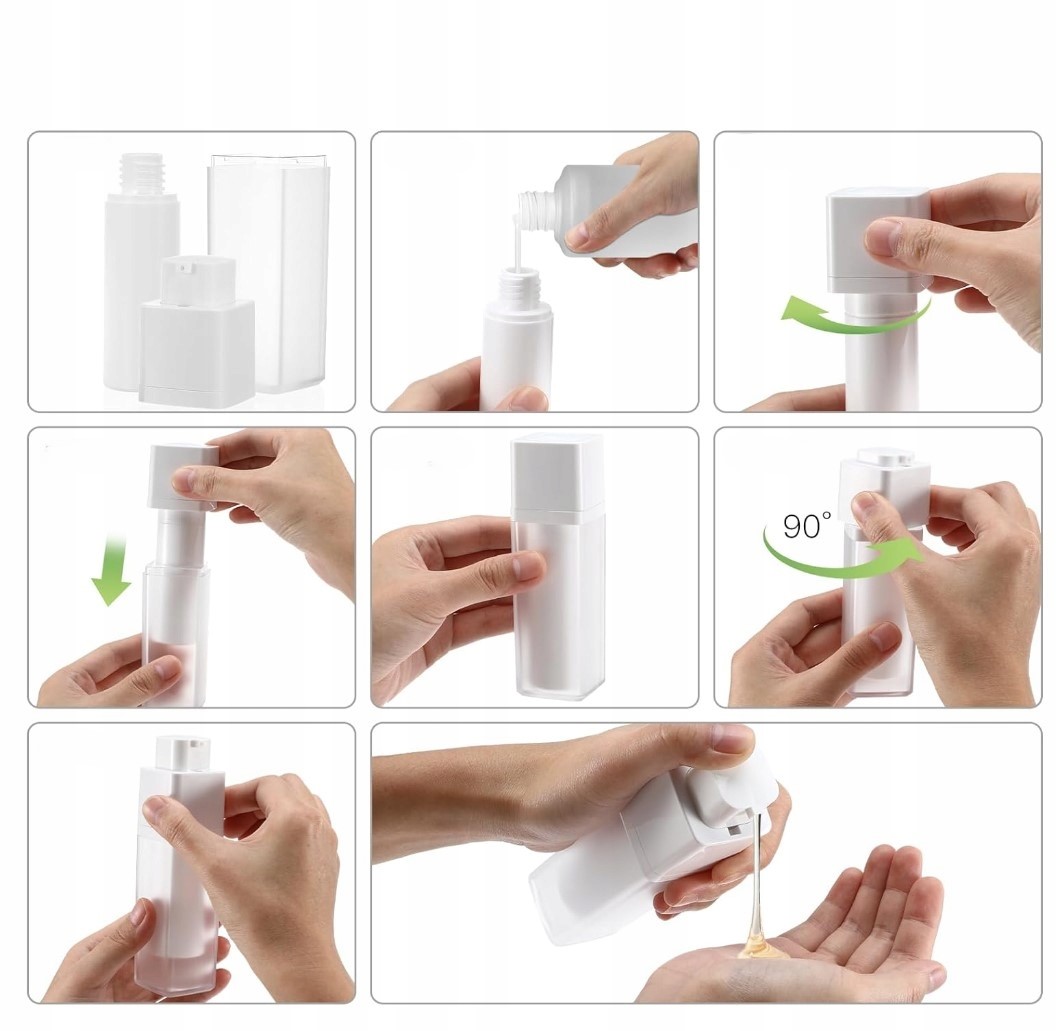 90°