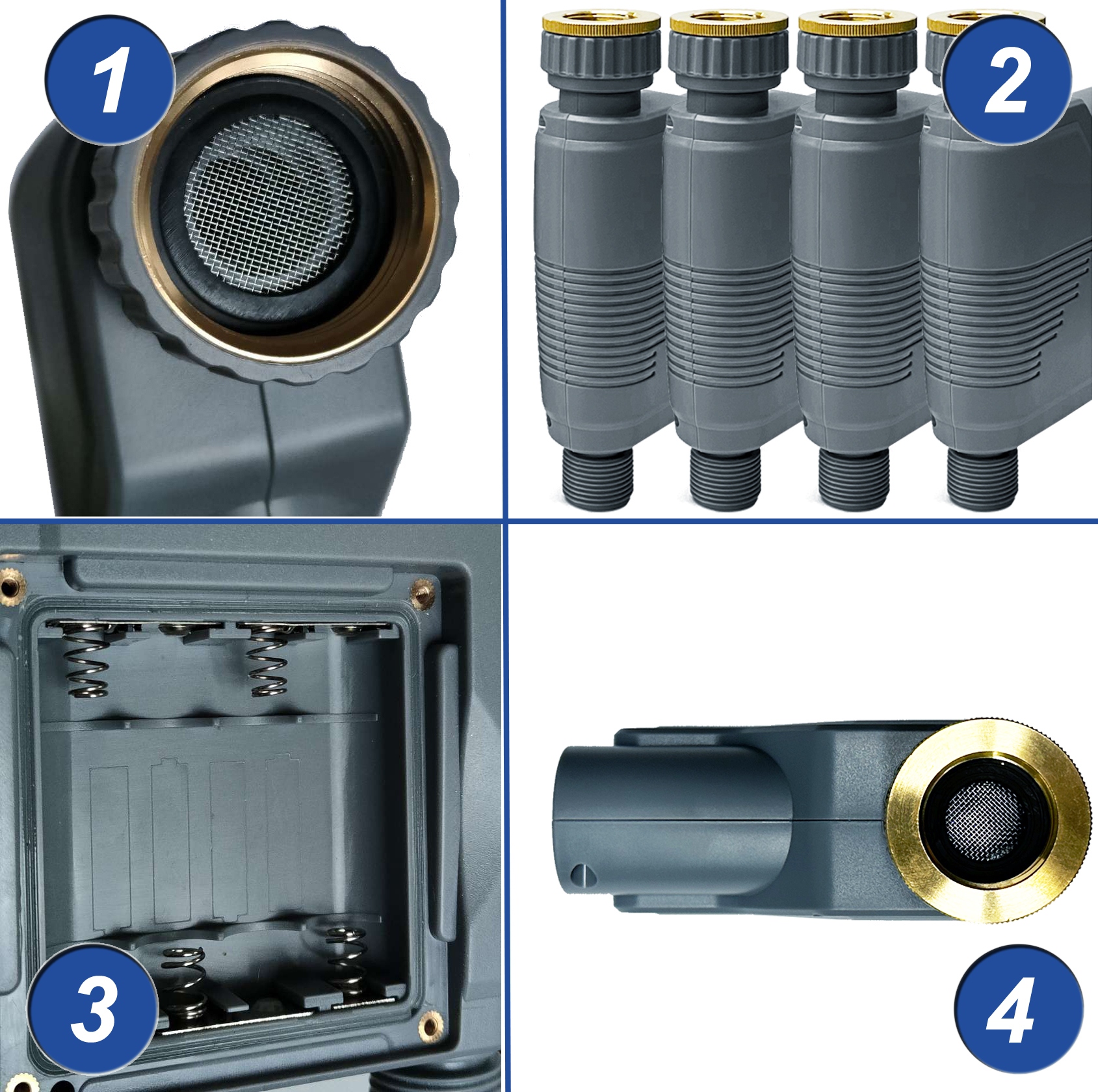 1

2

3

4