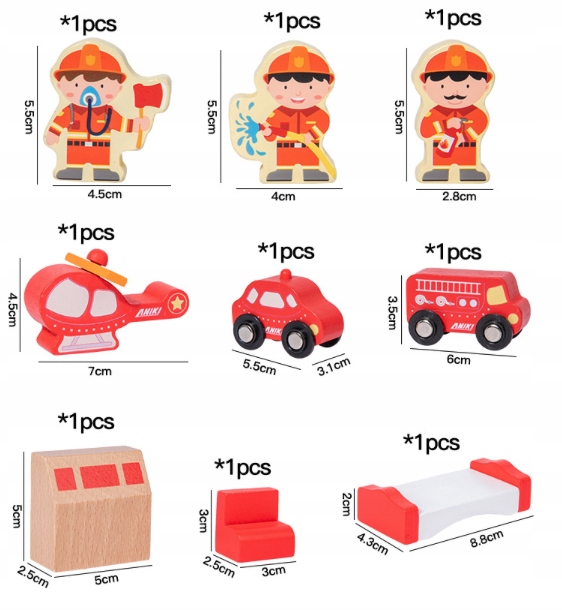 *1pcs
5.5cm
4.5cm

*1pcs
5.5cm
4cm

*1pcs
5.5cm
2.8cm

*1pcs
4.5cm
ANIKI
7cm

*1pcs
ANIKI
5.5cm
3.1cm

*1pcs
3.5cm
ANIKI
6cm

*1pcs
5cm
2.5cm
5cm

*1pcs
3cm
2.5cm
3cm

*1pcs
2cm
4.3cm
8.8cm